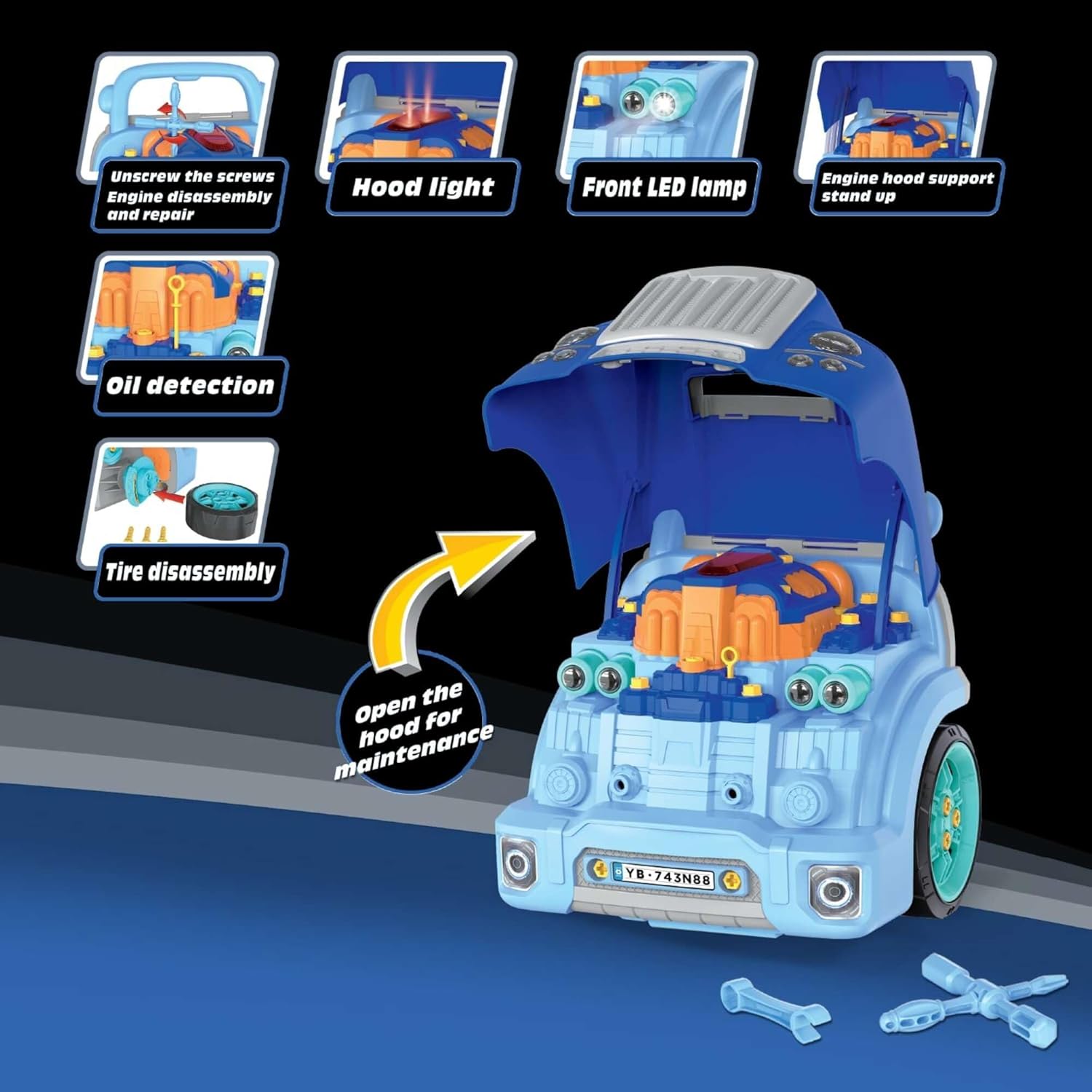 Unscrew the screws
Engine disassembly and repair

Hood light

Front LED lamp

Engine hood support stand up

Oil detection

Tire disassembly

Open the hood for maintenance

YB·743N88