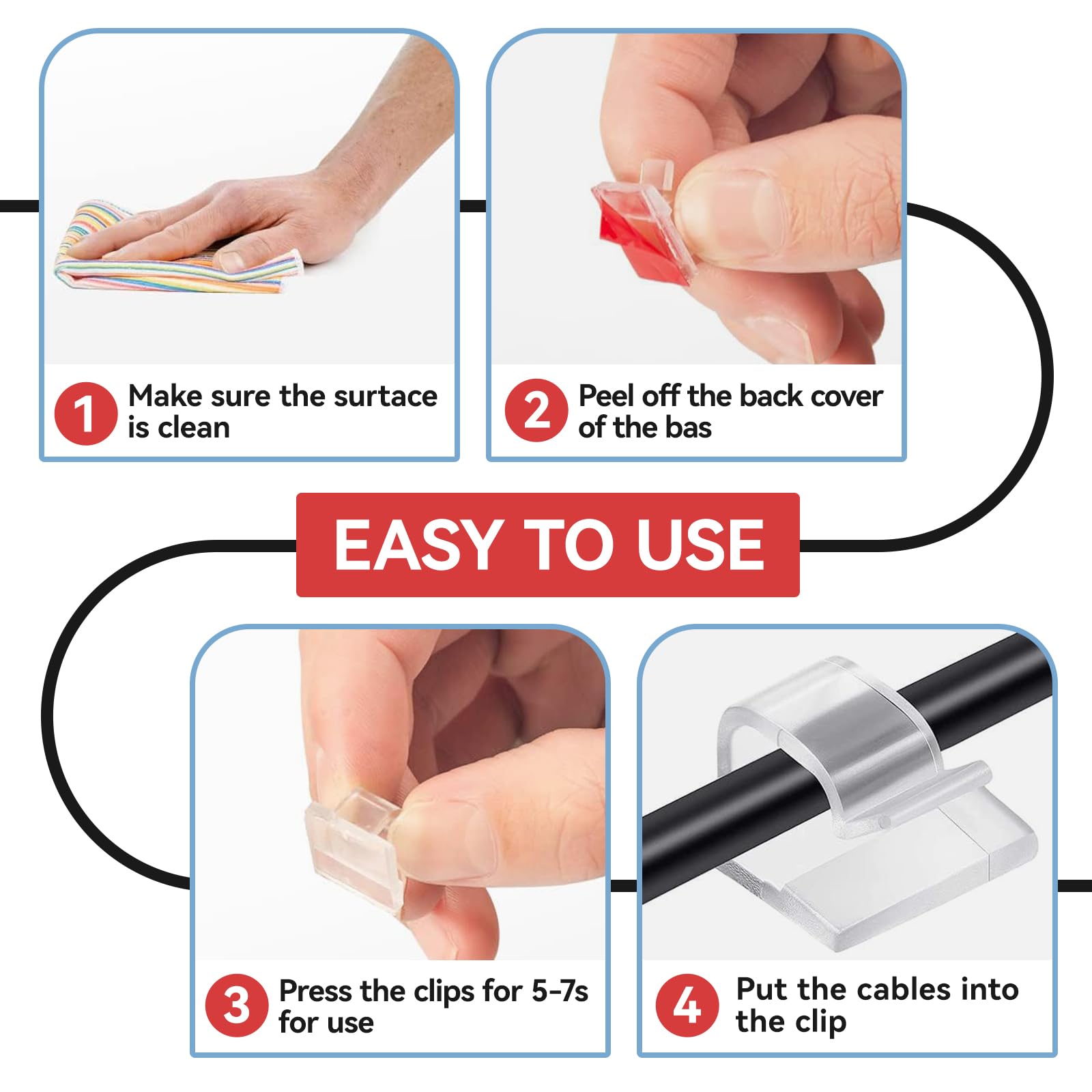 1 Make sure the surtace is clean

2 Peel off the back cover of the bas

EASY TO USE

3 Press the clips for 5-7s for use

4 Put the cables into the clip