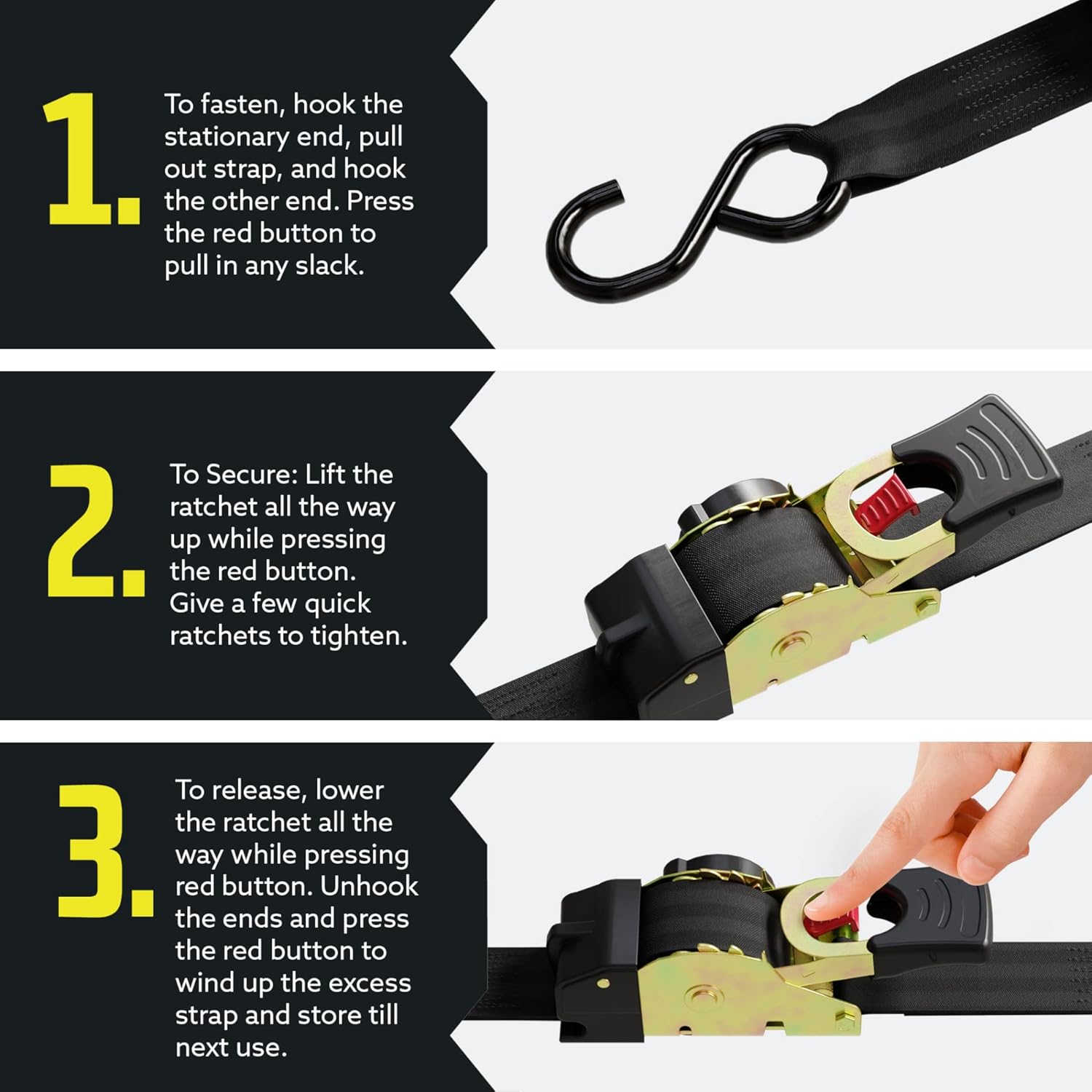 1.

To fasten, hook the stationary end, pull out strap, and hook the other end. Press the red button to pull in any slack.

2.

To Secure: Lift the ratchet all the way up while pressing the red button. Give a few quick ratchets to tighten.

3.

To release, lower the ratchet all the way while pressing red button. Unhook the ends and press the red button to wind up the excess strap and store till next use.