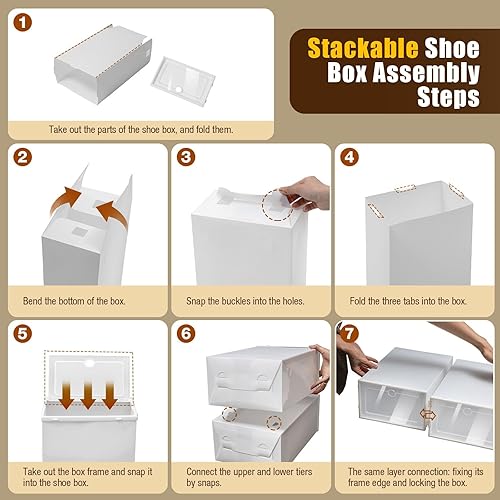 1

Take out the parts of the shoe box, and fold them.

Stackable Shoe Box Assembly Steps

2

Bend the bottom of the box.

3

Snap the buckles into the holes.

4

Fold the three tabs into the box.

5

Take out the box frame and snap it into the shoe box.

6

Connect the upper and lower tiers by snaps.

7

The same layer connection: fixing its frame edge and locking the box.