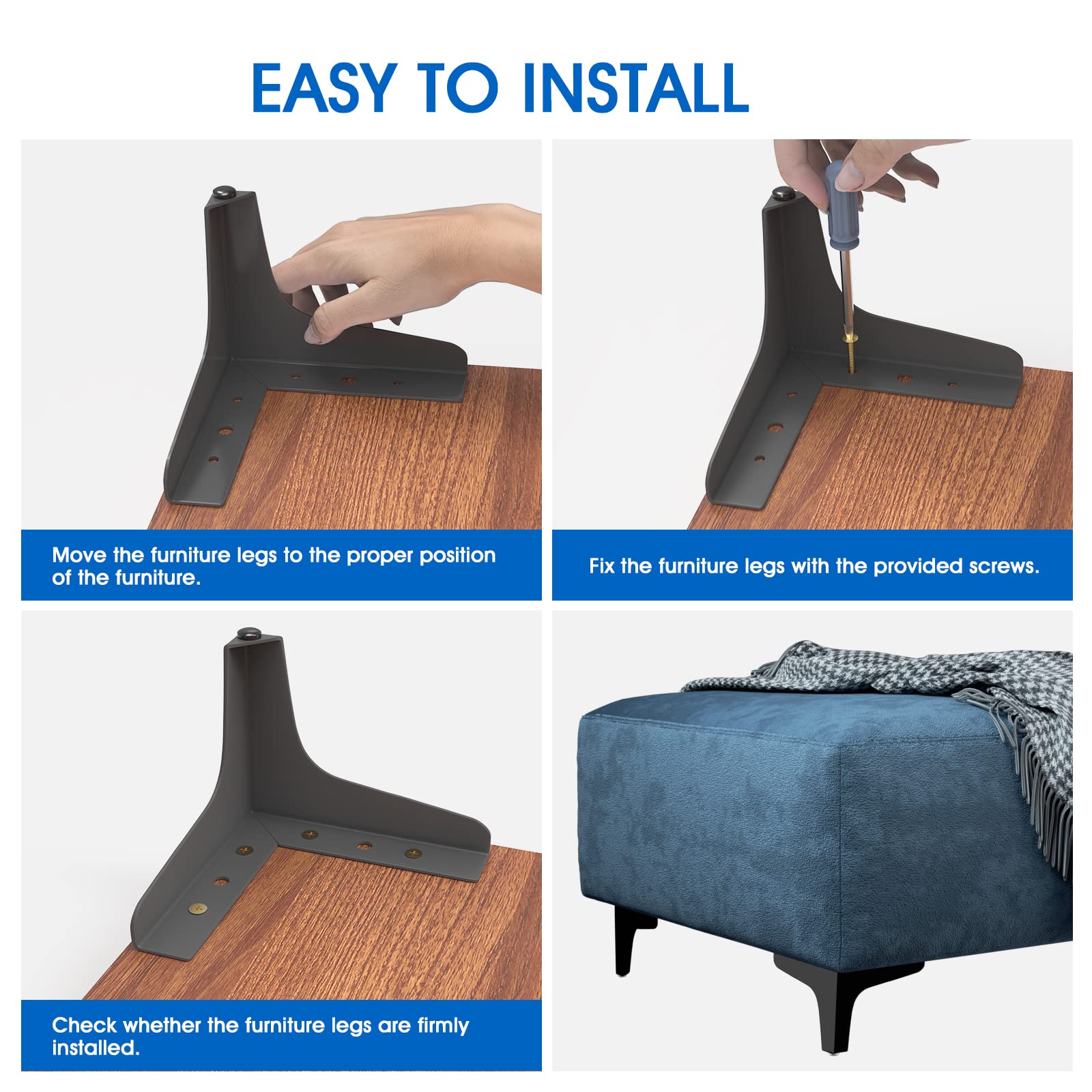 EASY TO INSTALL

Move the furniture legs to the proper position of the furniture.

Fix the furniture legs with the provided screws.

Check whether the furniture legs are firmly installed.