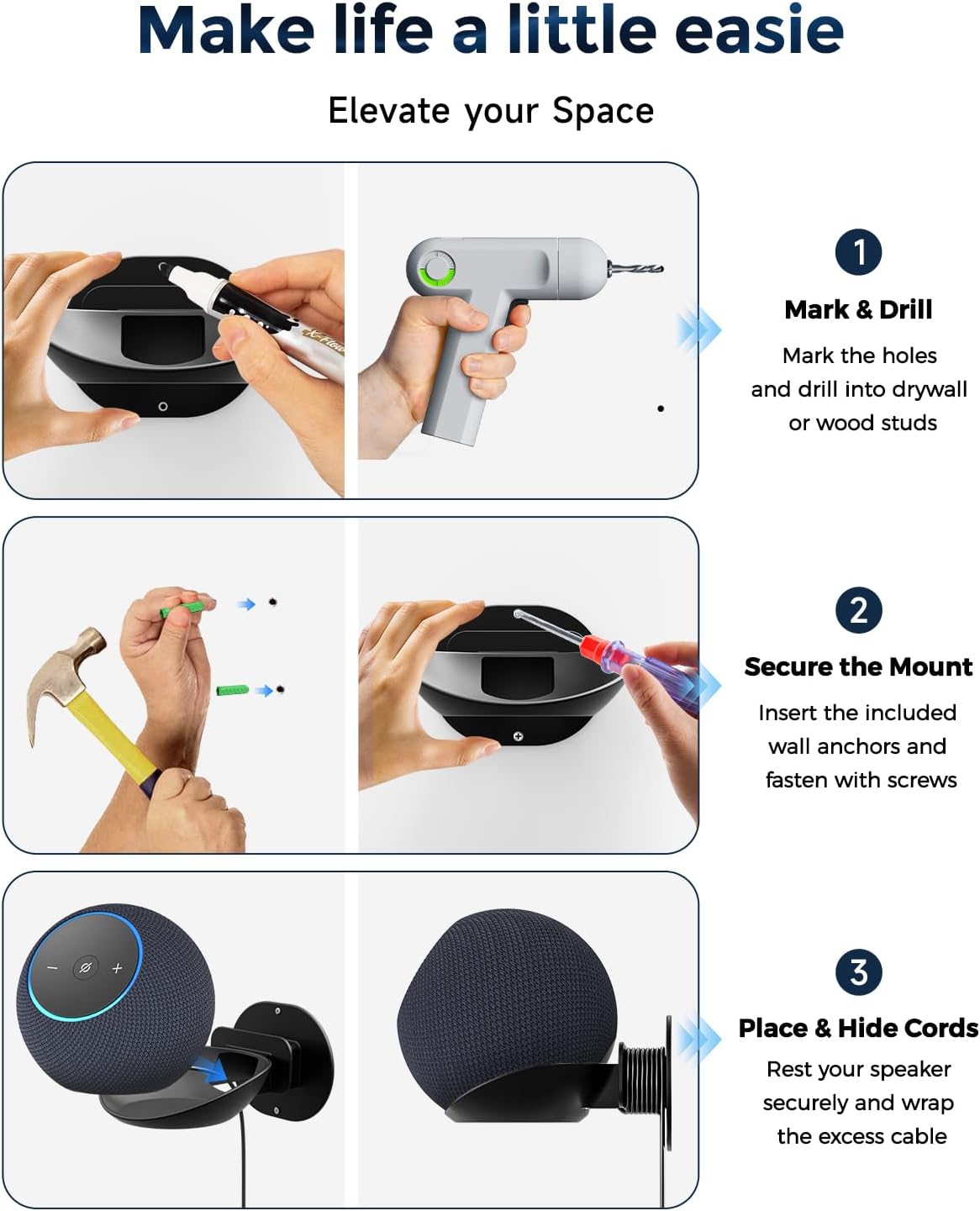 Make life a little easie

Elevate your Space

1

Mark & Drill

Mark the holes and drill into drywall or wood studs

2

Secure the Mount

Insert the included wall anchors and fasten with screws

3

Place & Hide Cords

Rest your speaker securely and wrap the excess cable