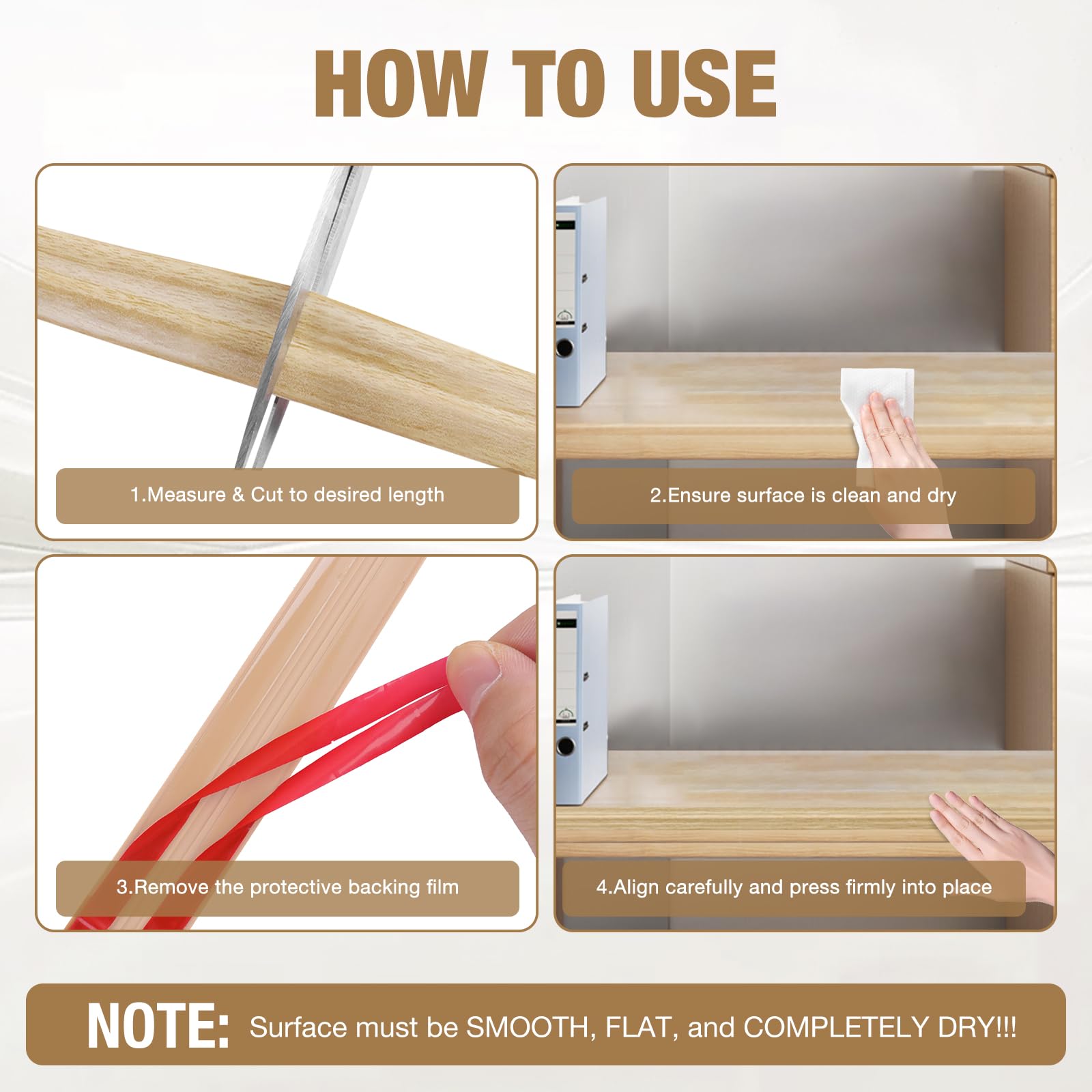 HOW TO USE

1.Measure & Cut to desired length

2.Ensure surface is clean and dry

3.Remove the protective backing film

4.Align carefully and press firmly into place

NOTE: Surface must be SMOOTH, FLAT, and COMPLETELY DRY!!!