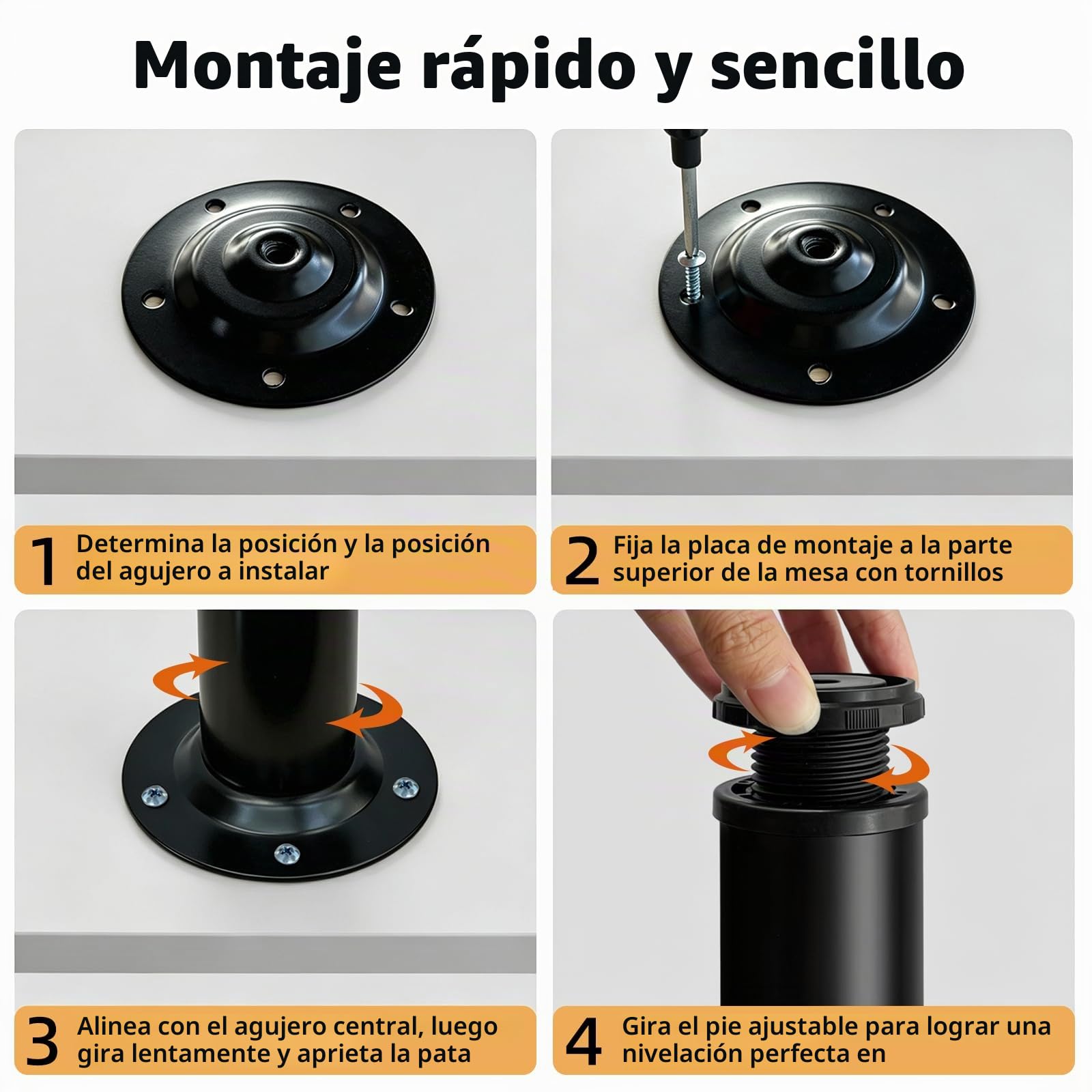 Montaje rápido y sencillo

1 Determina la posición y la posición del agujero a instalar

2 Fija la placa de montaje a la parte superior de la mesa con tornillos

3 Alinea con el agujero central, luego gira lentamente y aprieta la pata

4 Gira el pie ajustable para lograr una nivelación perfecta en