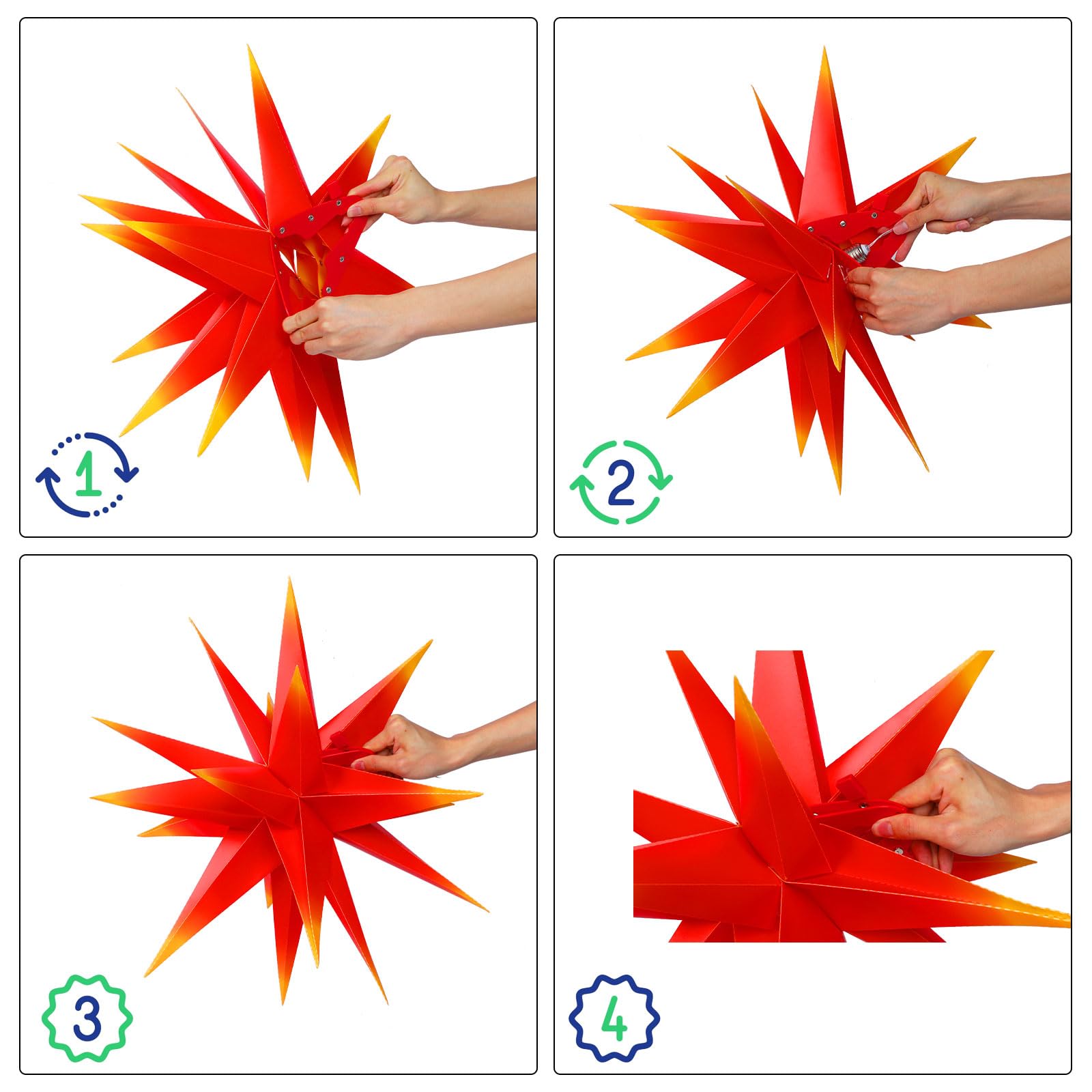 1

2

3

4