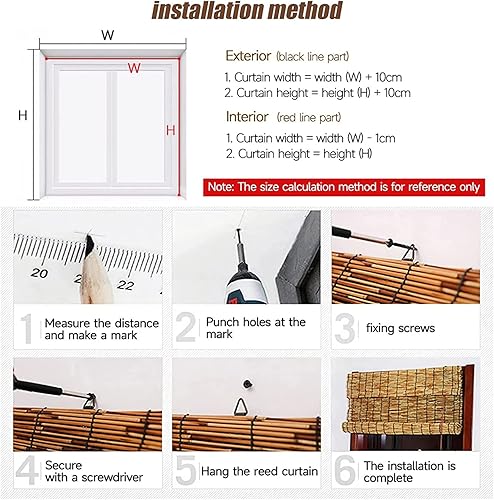 installation method

W

W

H

H

Exterior (black line part)

1. Curtain width = width (W) + 10cm
2. Curtain height = height (H) + 10cm

Interior (red line part)

1. Curtain width = width (W) - 1cm
2. Curtain height = height (H)

Note: The size calculation method is for reference only

20 2 22

1 Measure the distance and make a mark

2 Punch holes at the mark

3 fixing screws

4 Secure with a screwdriver

5 Hang the reed curtain

6 The installation is complete