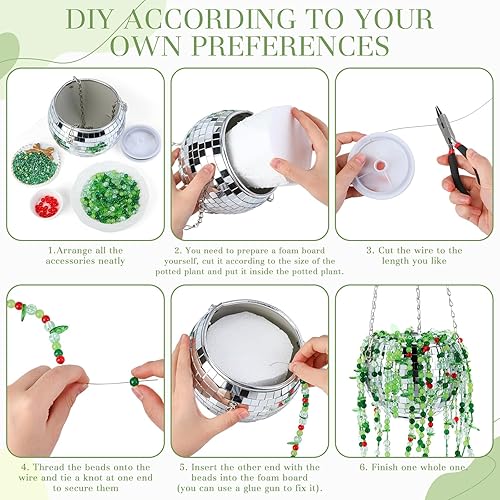 DIY ACCORDING TO YOUR OWN PREFERENCES

1.Arrange all the accessories neatly

2. You need to prepare a foam board yourself, cut it according to the size of the potted plant and put it inside the potted plant.

3. Cut the wire to the length you like

4. Thread the beads onto the wire and tie a knot at one end to secure them

5. Insert the other end with the beads into the foam board (you can use a glue gun to fix it).

6. Finish one whole one.