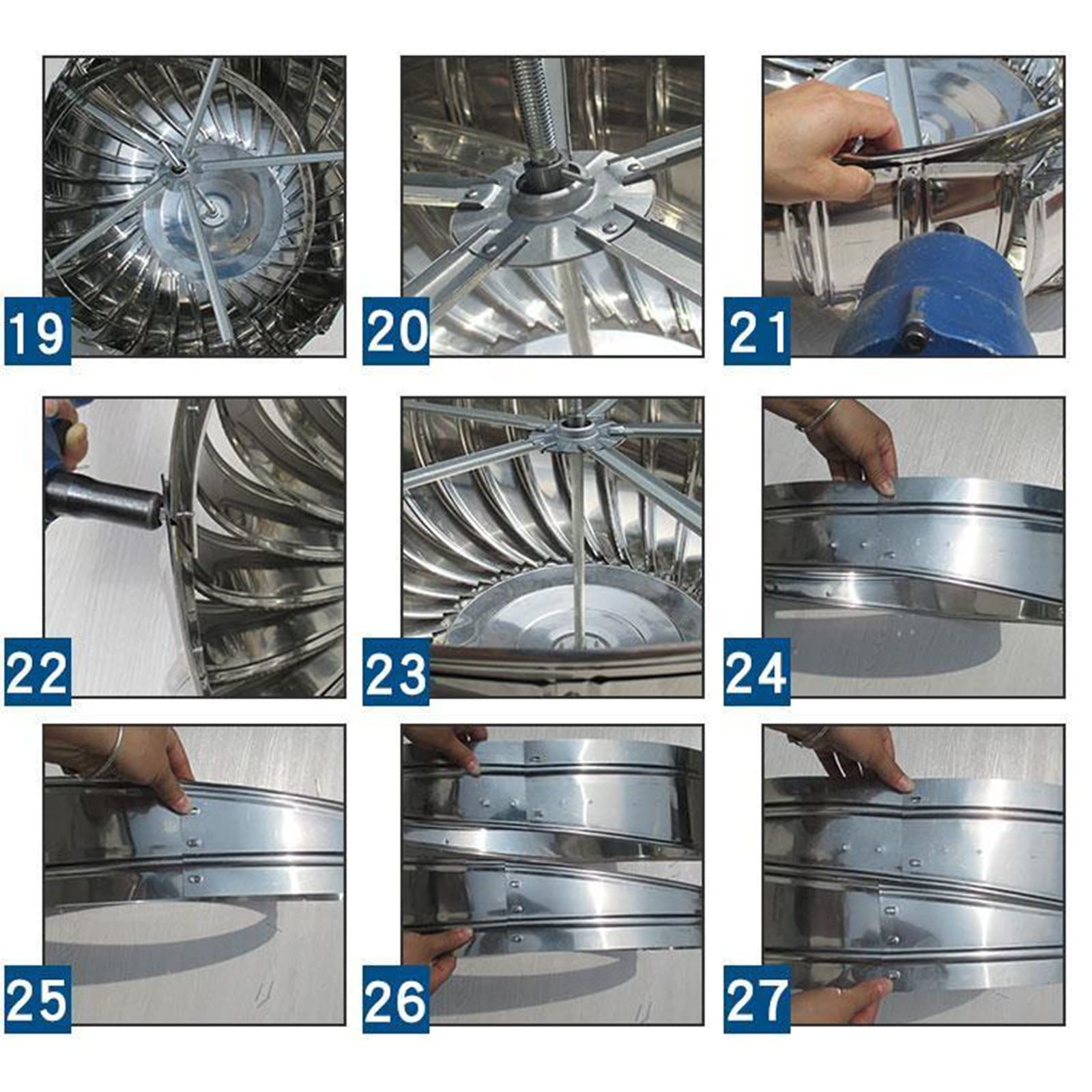 19

20

21

22

23

24

25

26

27