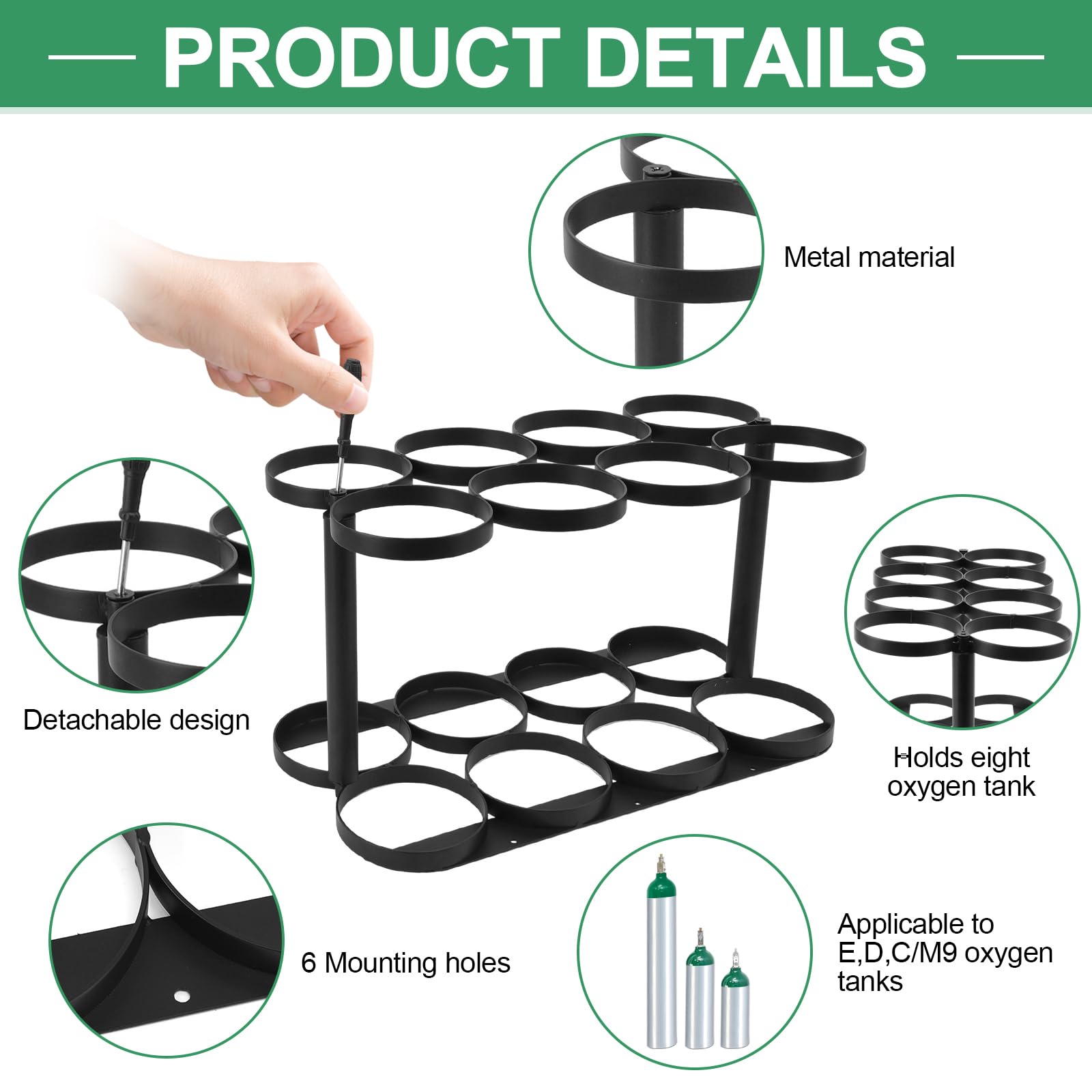 PRODUCT DETAILS

Metal material

Detachable design

Holds eight oxygen tank

6 Mounting holes

Applicable to E,D,C/M9 oxygen tanks