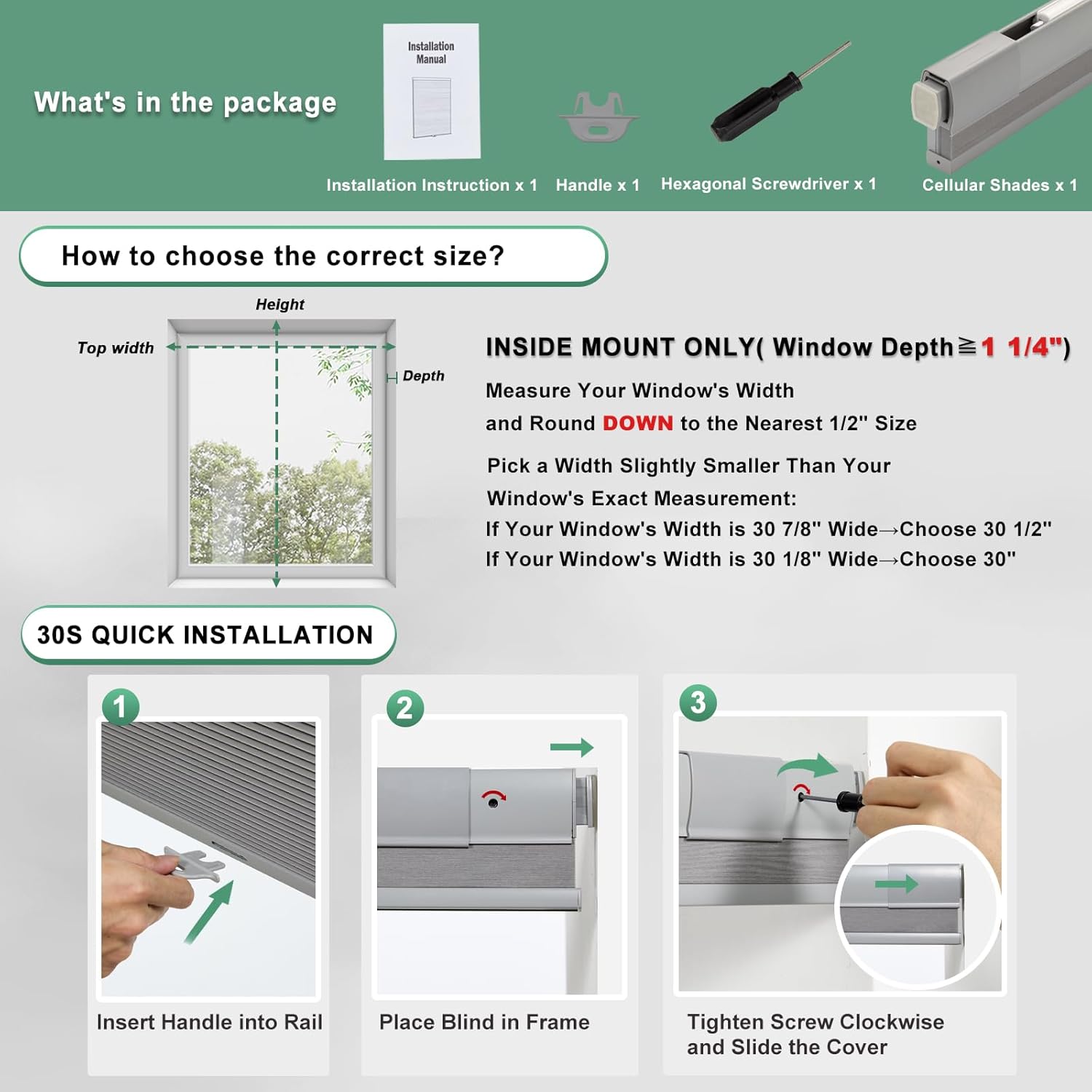 What's in the package

Installation Manual

Installation Instruction x 1

Handle x 1

Hexagonal Screwdriver x 1

Cellular Shades x 1

How to choose the correct size?

Height

Top width

Depth

INSIDE MOUNT ONLY( Window Depth≧1 1/4")

Measure Your Window's Width and Round DOWN to the Nearest 1/2" Size

Pick a Width Slightly Smaller Than Your Window's Exact Measurement:
If Your Window's Width is 30 7/8" Wide→Choose 30 1/2"
If Your Window's Width is 30 1/8" Wide→Choose 30"

30S QUICK INSTALLATION

1

Insert Handle into Rail

2

Place Blind in Frame

3

Tighten Screw Clockwise and Slide the Cover