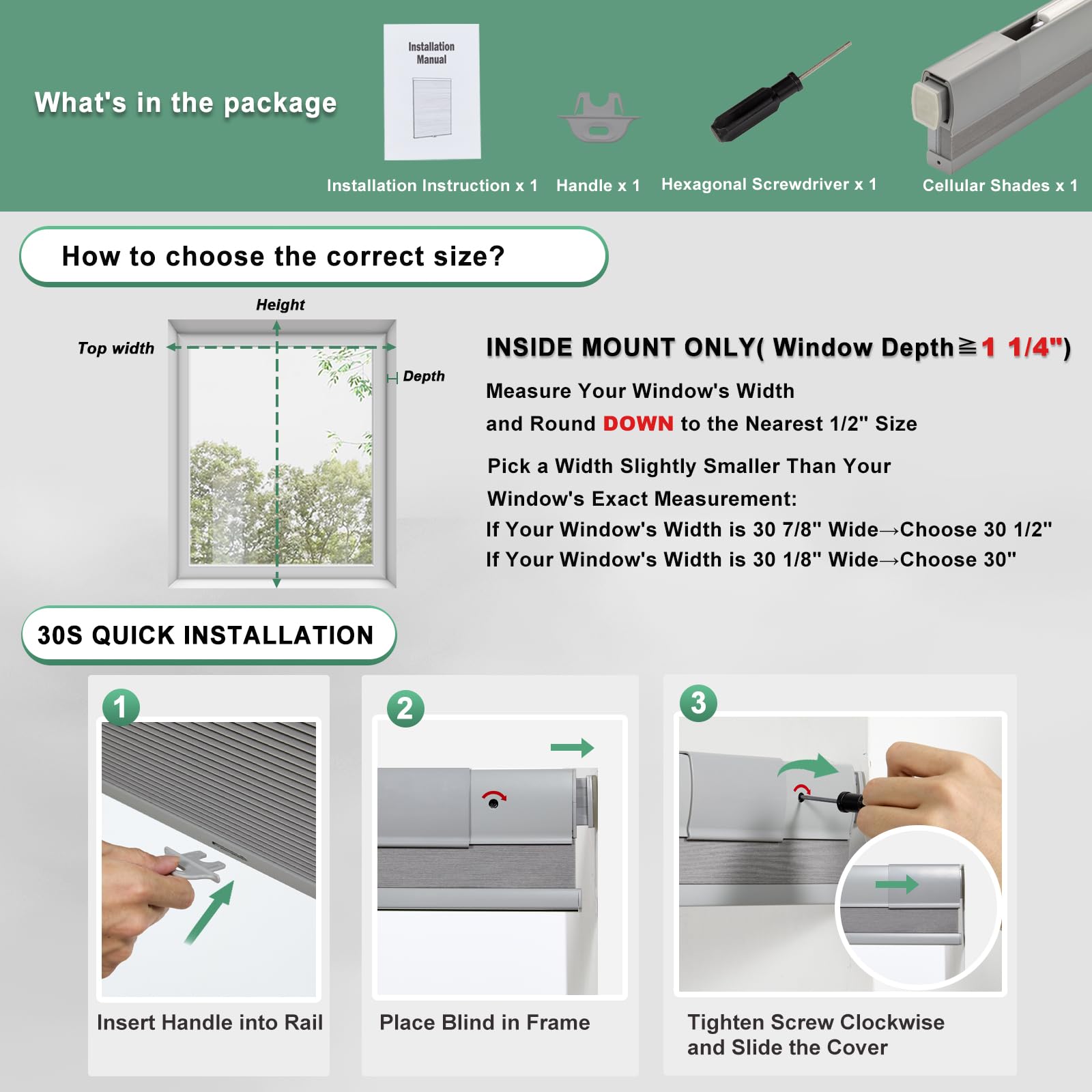 What's in the package

Installation Manual

Installation Instruction x 1

Handle x 1

Hexagonal Screwdriver x 1

Cellular Shades x 1

How to choose the correct size?

Height

Top width

Depth

INSIDE MOUNT ONLY( Window Depth≧1 1/4")

Measure Your Window's Width and Round DOWN to the Nearest 1/2" Size

Pick a Width Slightly Smaller Than Your Window's Exact Measurement:
If Your Window's Width is 30 7/8" Wide→Choose 30 1/2"
If Your Window's Width is 30 1/8" Wide→Choose 30"

30S QUICK INSTALLATION

1
Insert Handle into Rail

2
Place Blind in Frame

3
Tighten Screw Clockwise and Slide the Cover