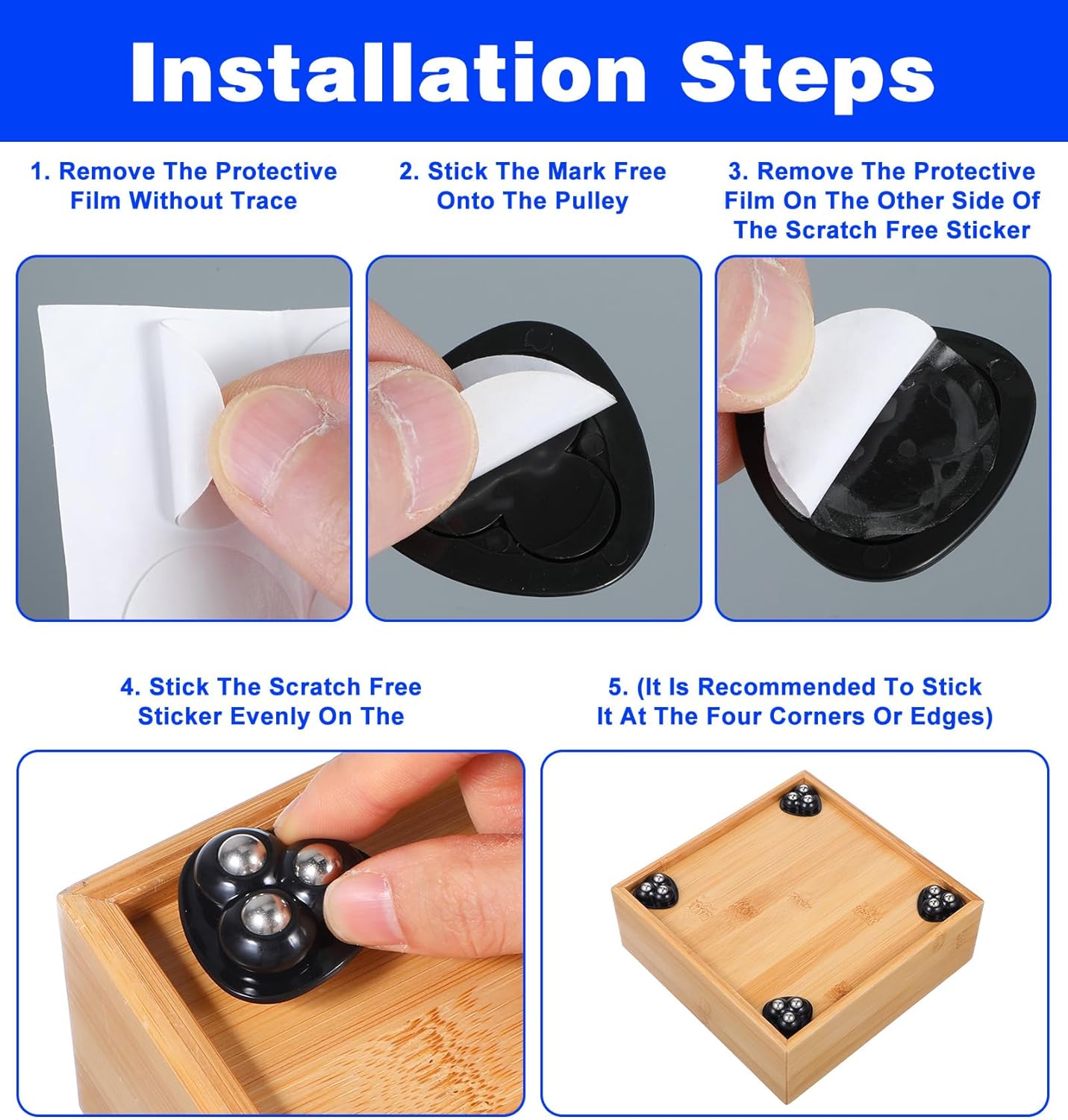 Installation Steps

1. Remove The Protective Film Without Trace

2. Stick The Mark Free Onto The Pulley

3. Remove The Protective Film On The Other Side Of The Scratch Free Sticker

4. Stick The Scratch Free Sticker Evenly On The

5. (It Is Recommended To Stick It At The Four Corners Or Edges)