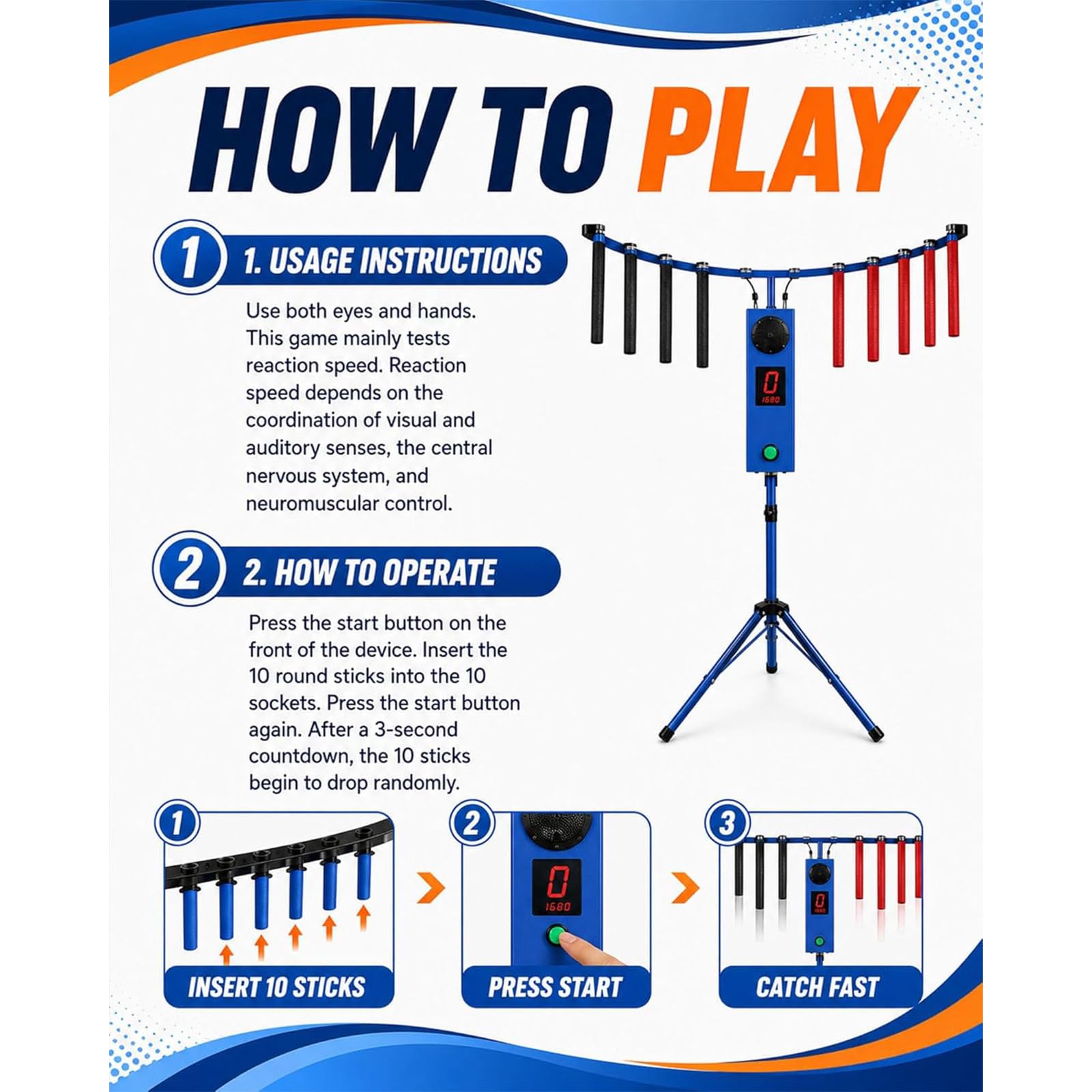 HOW TO PLAY

1

1. USAGE INSTRUCTIONS

Use both eyes and hands. This game mainly tests reaction speed. Reaction speed depends on the coordination of visual and auditory senses, the central nervous system, and neuromuscular control.

0
1680

2

2. HOW TO OPERATE

Press the start button on the front of the device. Insert the 10 round sticks into the 10 sockets. Press the start button again. After a 3-second countdown, the 10 sticks begin to drop randomly.

1

INSERT 10 STICKS

2

0
1680

PRESS START

3

0
1680

CATCH FAST