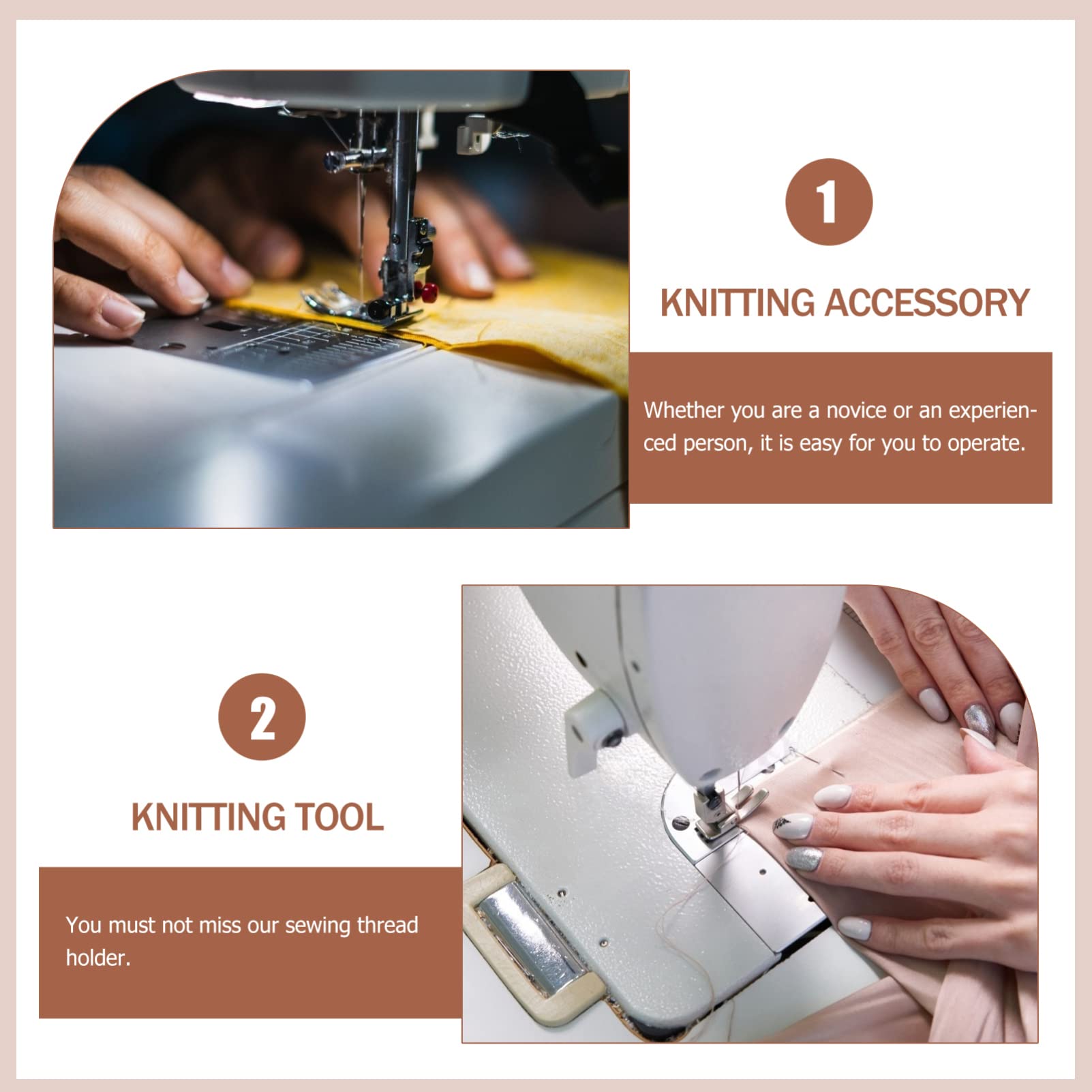 1

KNITTING ACCESSORY

Whether you are a novice or an experienced person, it is easy for you to operate.

2

KNITTING TOOL

You must not miss our sewing thread holder.