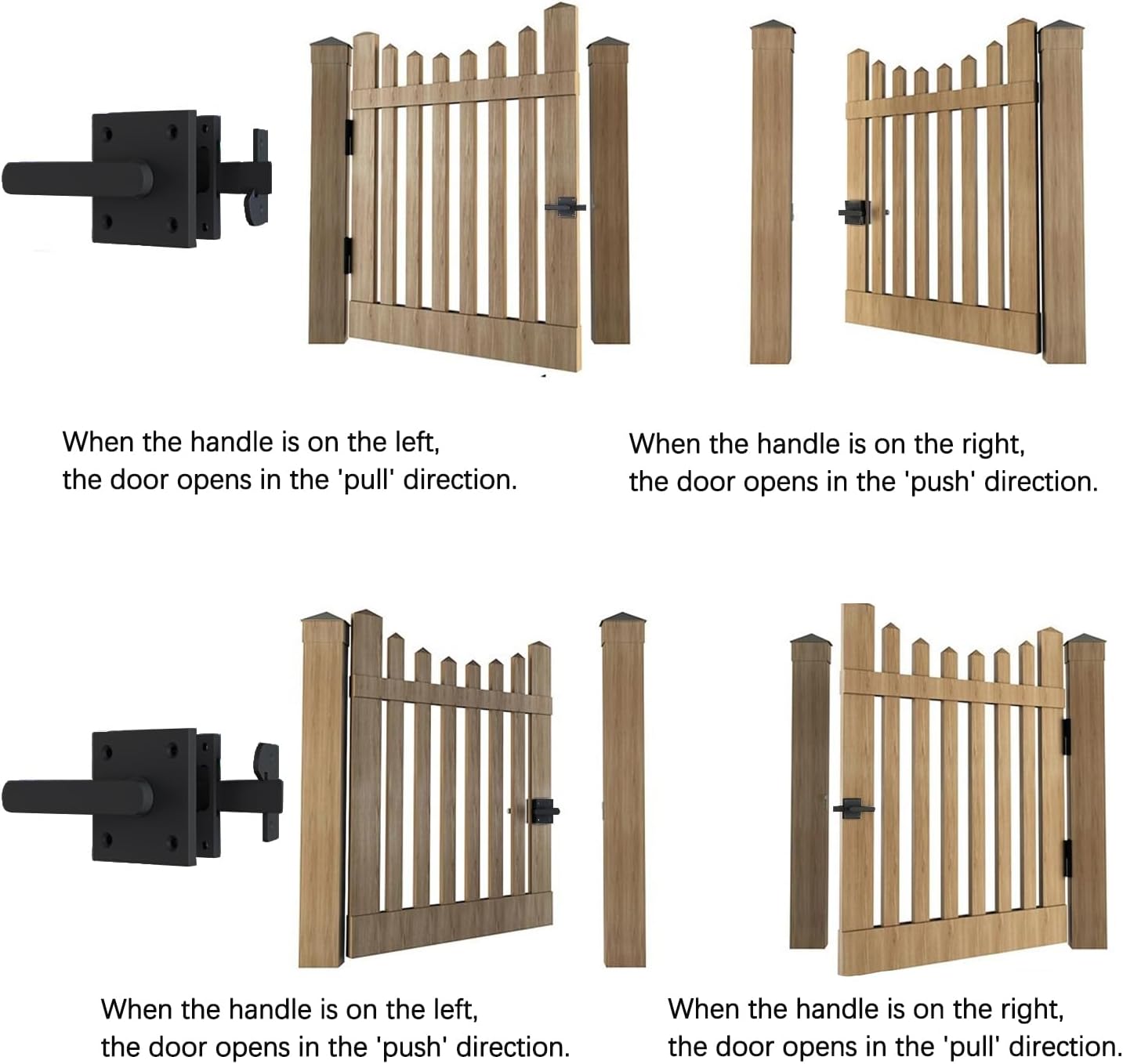 When the handle is on the left,
the door opens in the 'pull' direction.

When the handle is on the right,
the door opens in the 'push' direction.

When the handle is on the left,
the door opens in the 'push' direction.

When the handle is on the right,
the door opens in the 'pull' direction.