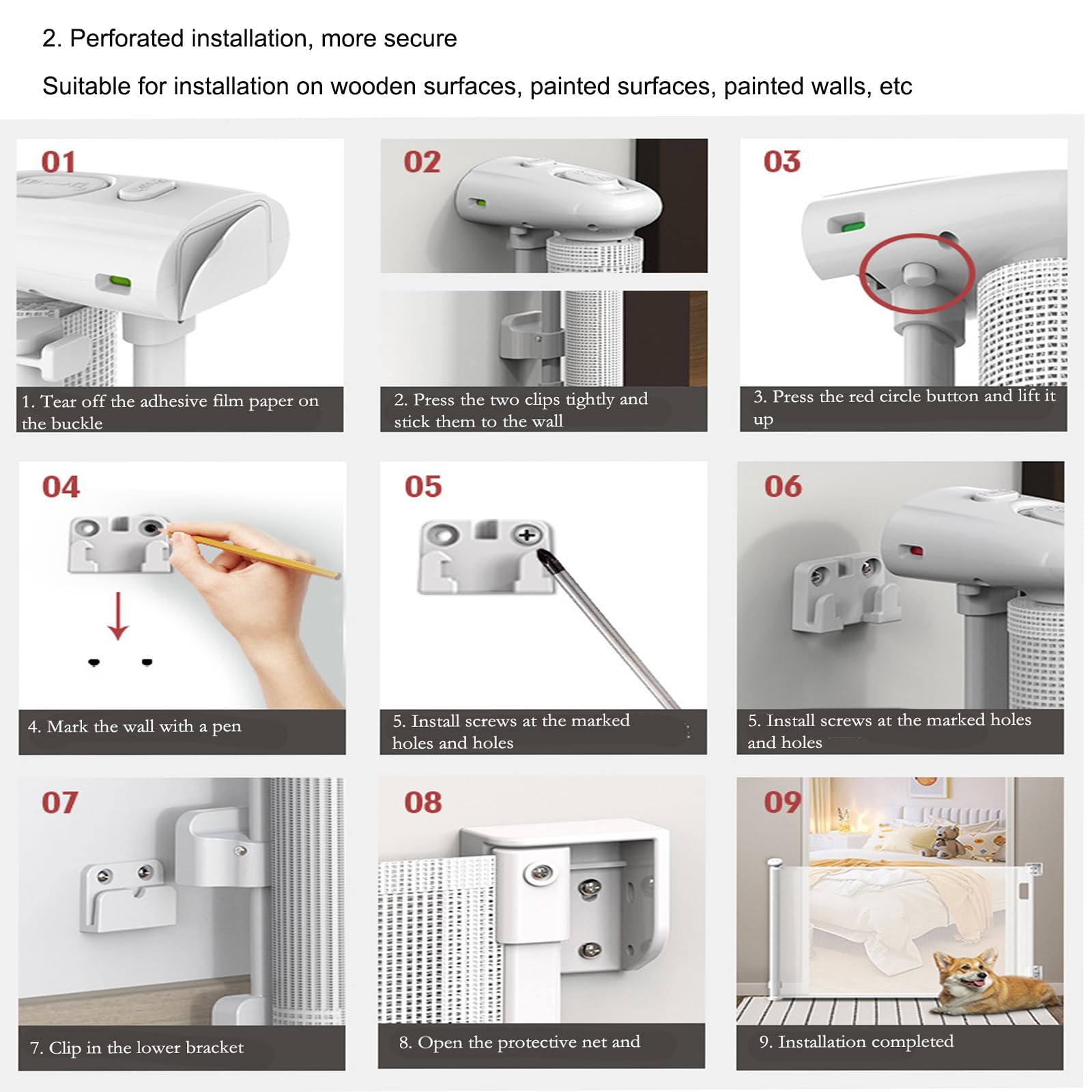 2. Perforated installation, more secure

Suitable for installation on wooden surfaces, painted surfaces, painted walls, etc

01

1. Tear off the adhesive film paper on the buckle

02

2. Press the two clips tightly and stick them to the wall

03

3. Press the red circle button and lift it up

04

4. Mark the wall with a pen

05

5. Install screws at the marked holes and holes

06

5. Install screws at the marked holes and holes

07

7. Clip in the lower bracket

08

8. Open the protective net and

09

9. Installation completed