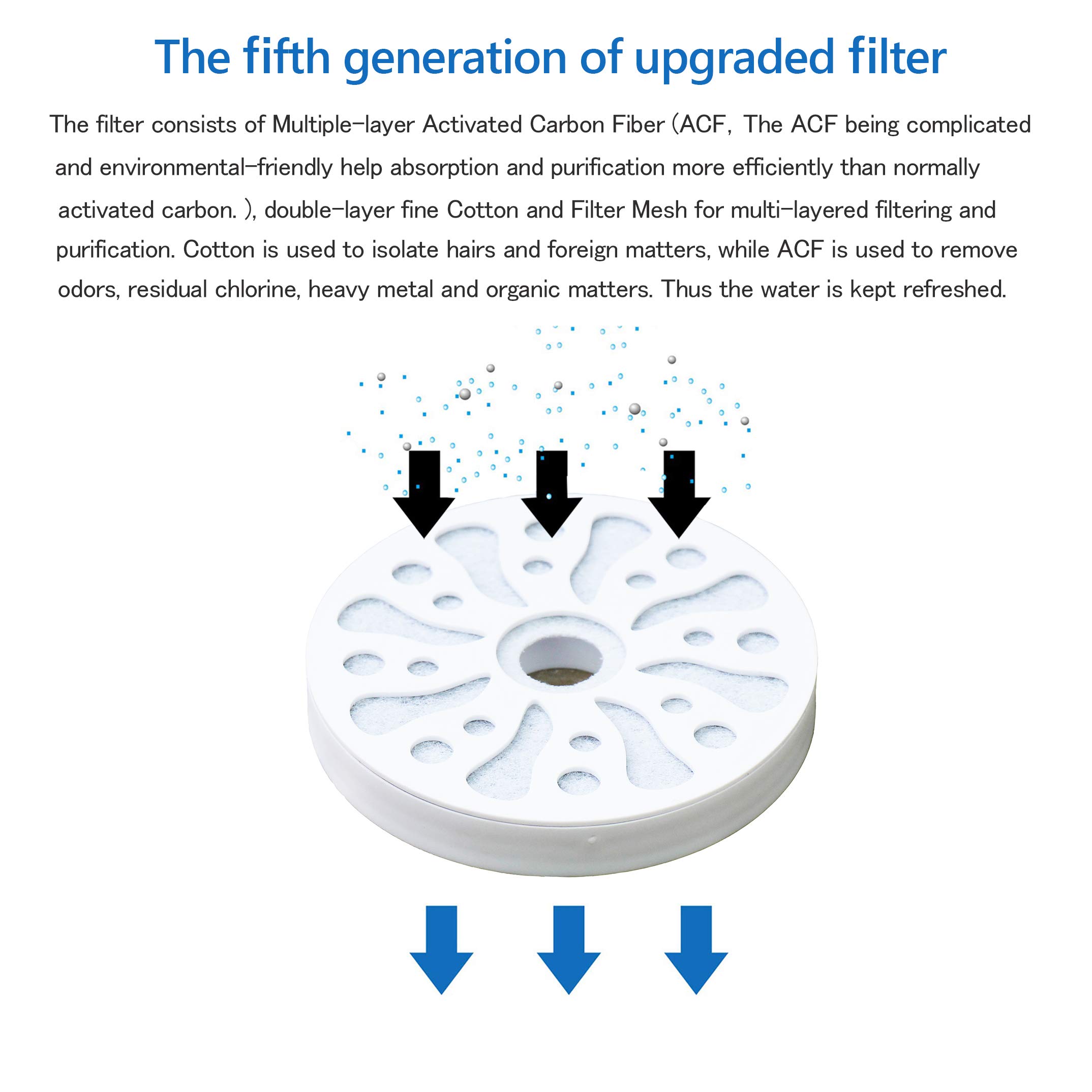 The fifth generation of upgraded filter

The filter consists of Multiple-layer Activated Carbon Fiber (ACF, The ACF being complicated and environmental-friendly help absorption and purification more efficiently than normally activated carbon. ), double-layer fine Cotton and Filter Mesh for multi-layered filtering and purification. Cotton is used to isolate hairs and foreign matters, while ACF is used to remove odors, residual chlorine, heavy metal and organic matters. Thus the water is kept refreshed.