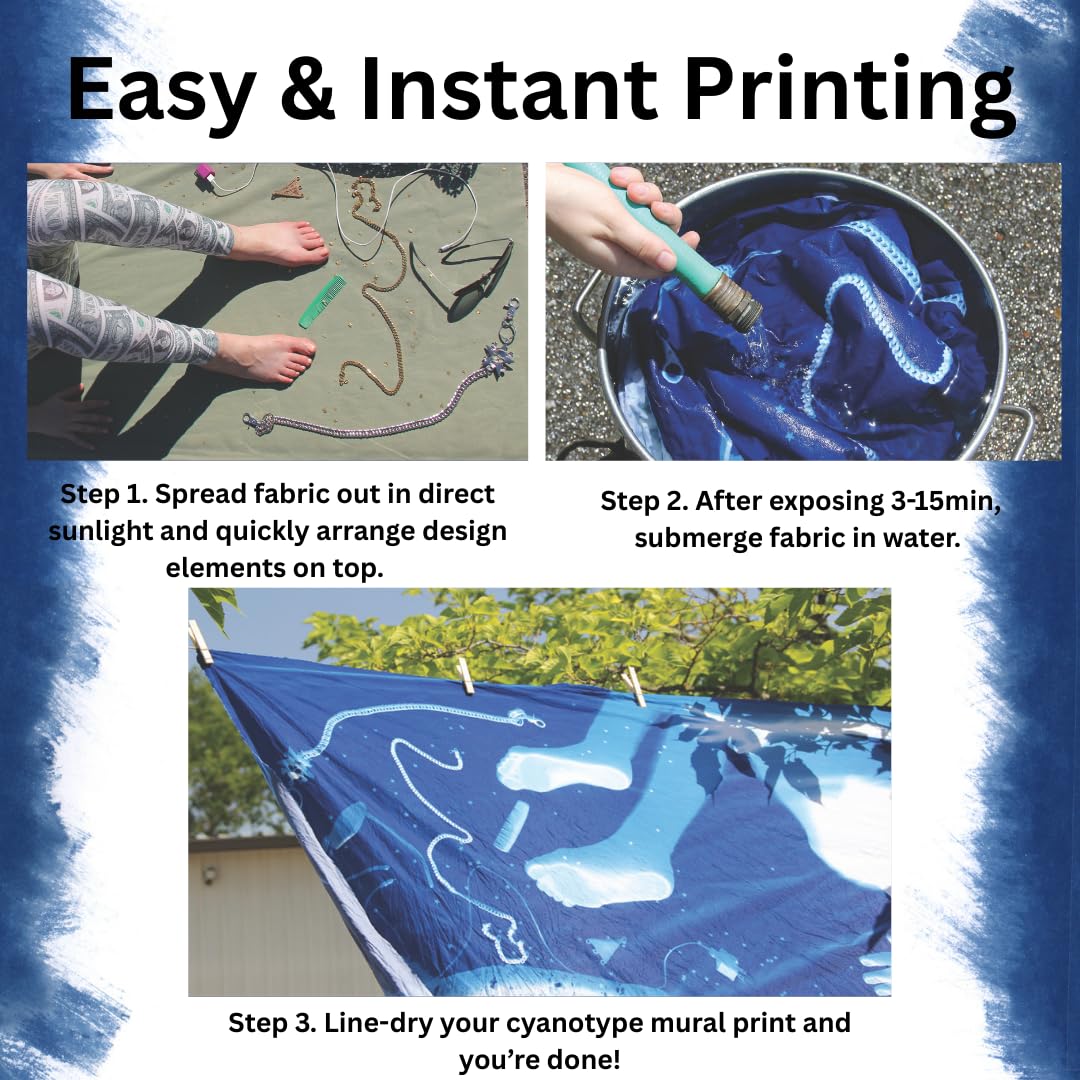 Easy & Instant Printing

Step 1. Spread fabric out in direct sunlight and quickly arrange design elements on top.

Step 2. After exposing 3-15min, submerge fabric in water.

Step 3. Line-dry your cyanotype mural print and you're done!