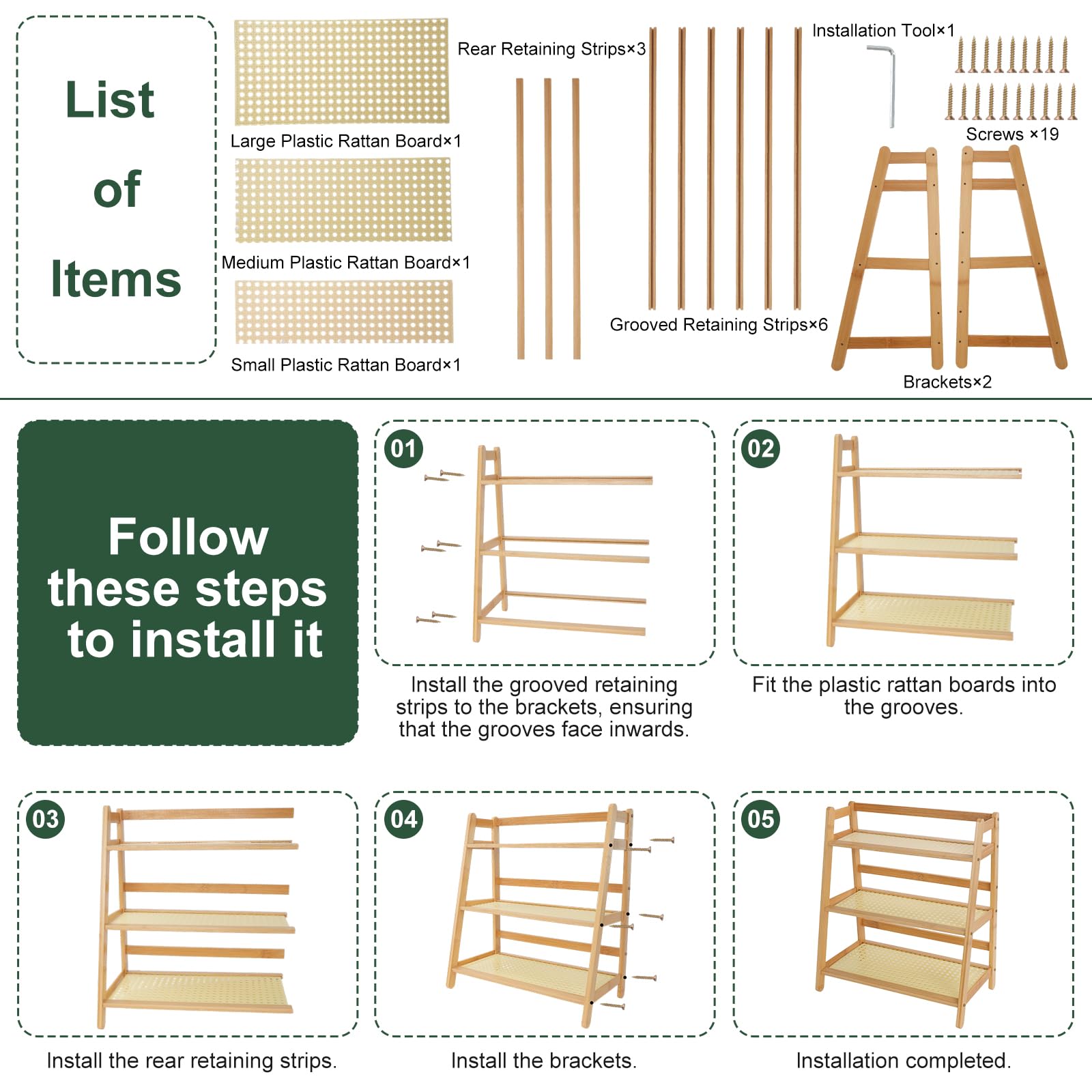 List of Items

Large Plastic Rattan Board×1

Medium Plastic Rattan Board×1

Small Plastic Rattan Board×1

Rear Retaining Strips×3

Grooved Retaining Strips×6

Installation Tool×1

Screws ×19

Brackets×2

Follow these steps to install it

01

Install the grooved retaining strips to the brackets, ensuring that the grooves face inwards.

02

Fit the plastic rattan boards into the grooves.

03

Install the rear retaining strips.

04

Install the brackets.

05

Installation completed.