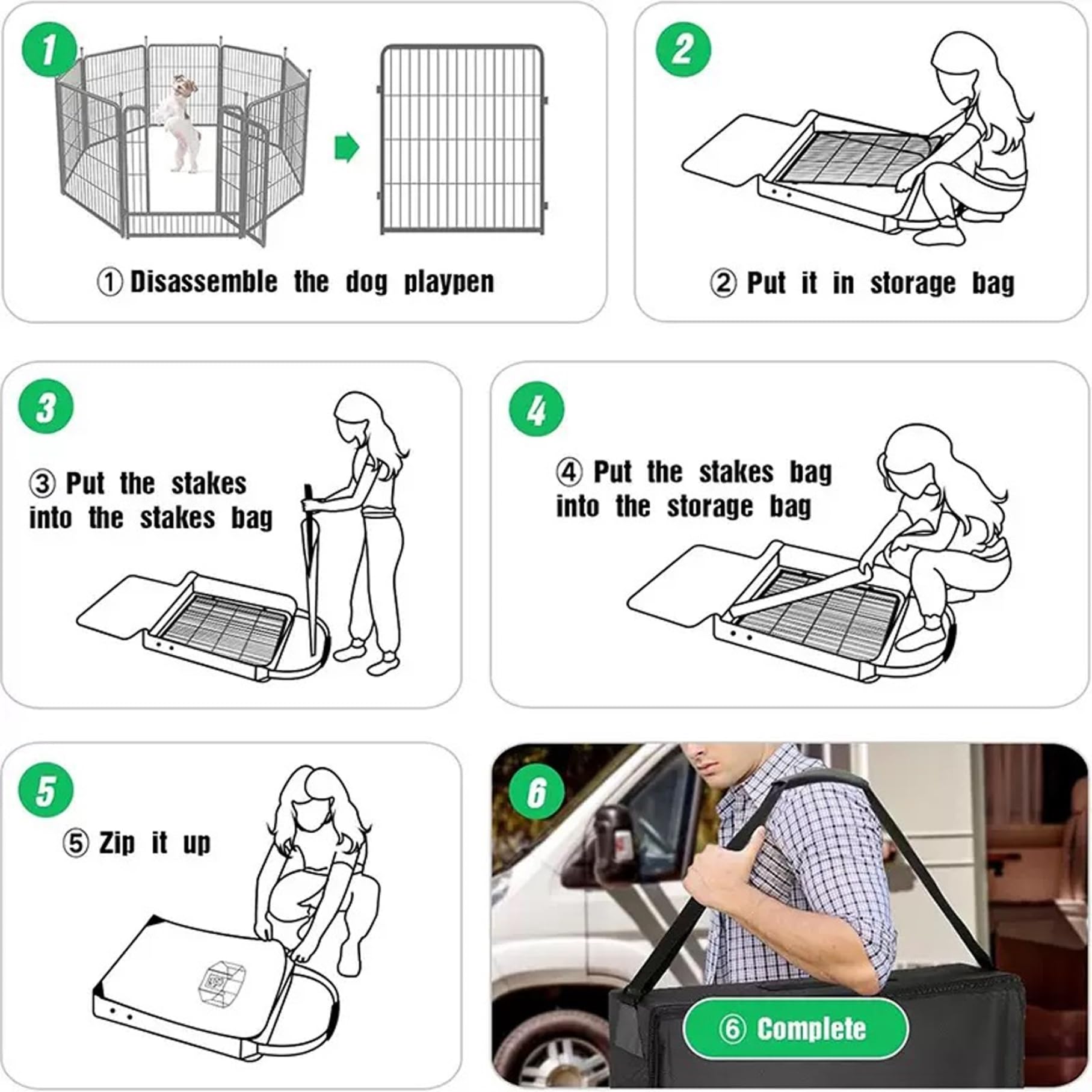 1

① Disassemble the dog playpen

2

② Put it in storage bag

3

③ Put the stakes into the stakes bag

4

④ Put the stakes bag into the storage bag

5

⑤ Zip it up

6

⑥ Complete