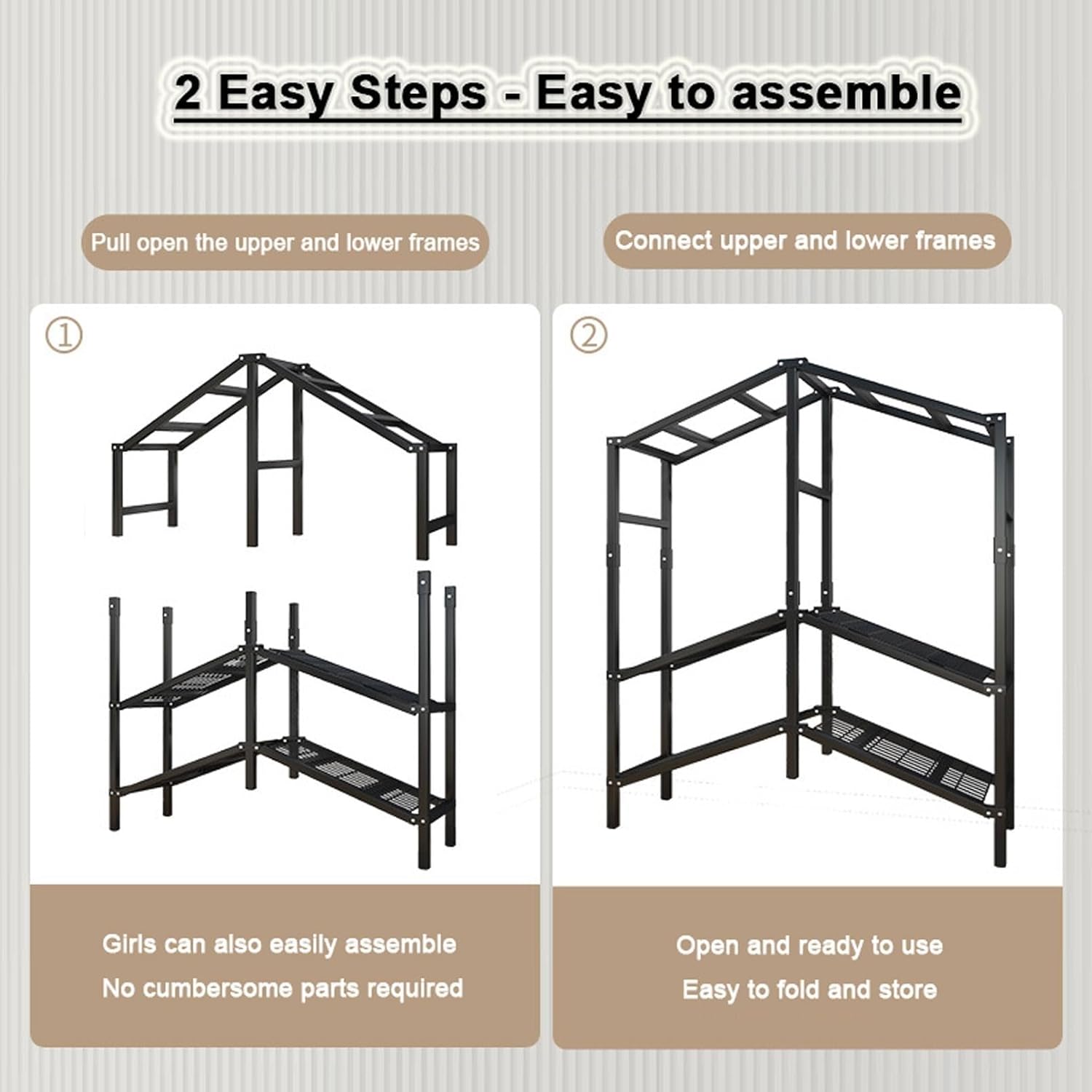 2 Easy Steps - Easy to assemble

Pull open the upper and lower frames

①

Girls can also easily assemble
No cumbersome parts required

Connect upper and lower frames

②

Open and ready to use
Easy to fold and store