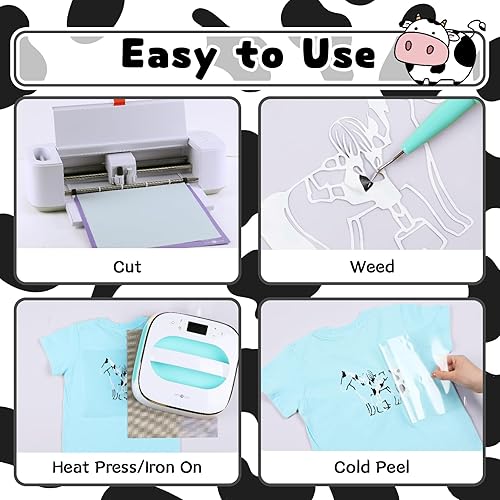 Easy to Use

Cut

Weed

Heat Press/Iron On

Cold Peel