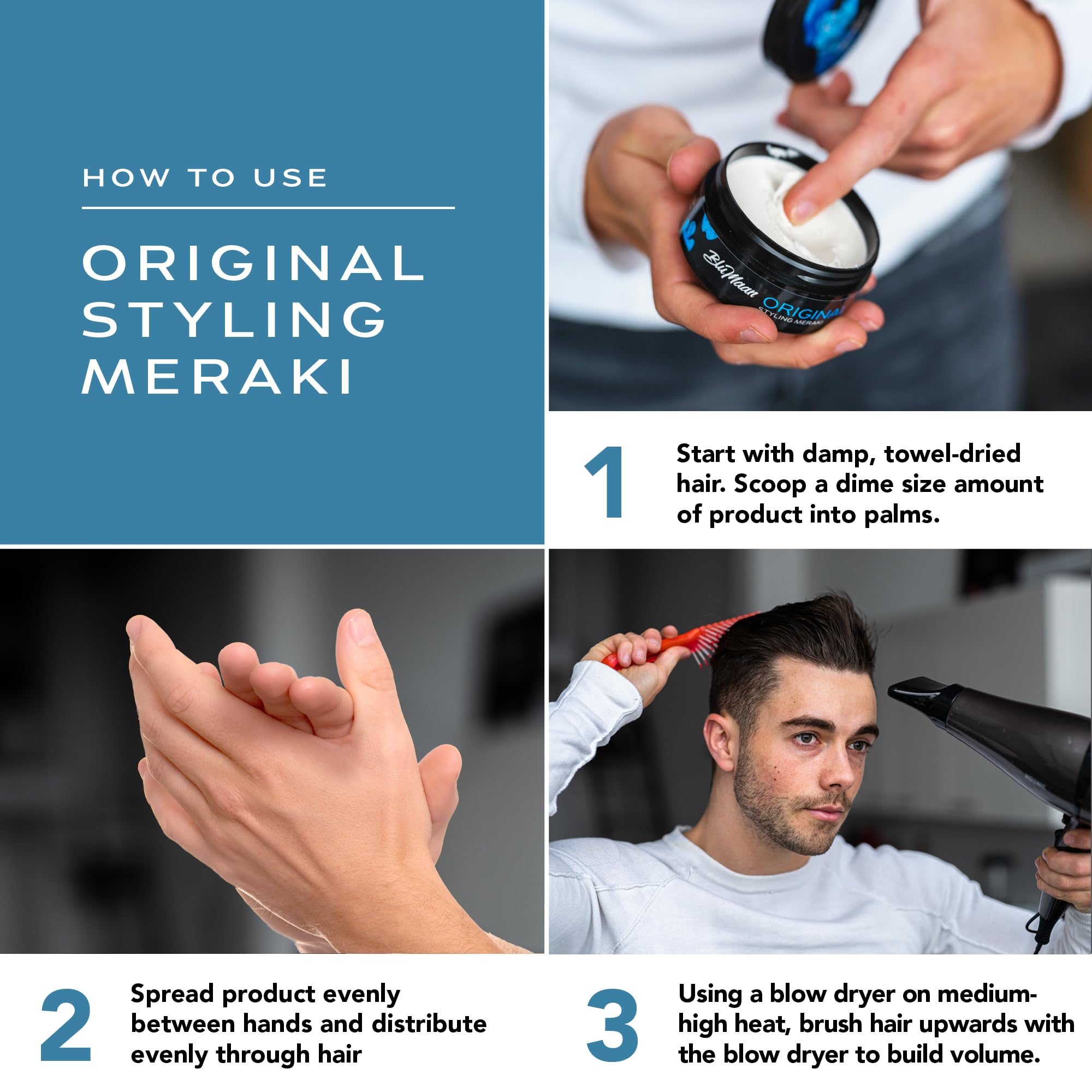 HOW TO USE

ORIGINAL STYLING MERAKI

BluMaan ORIGINAL STYLING MERAKI

1 Start with damp, towel-dried hair. Scoop a dime size amount of product into palms.

2 Spread product evenly between hands and distribute evenly through hair

3 Using a blow dryer on medium-high heat, brush hair upwards with the blow dryer to build volume.