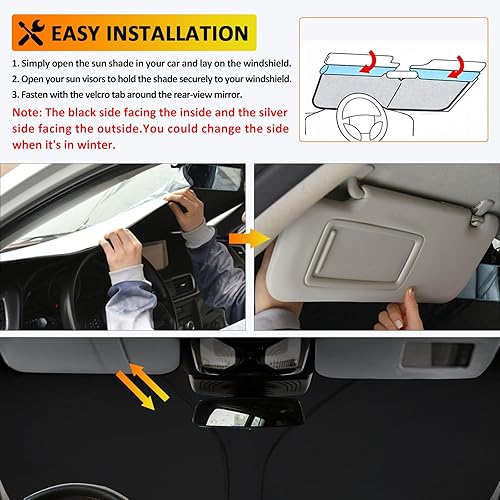 EASY INSTALLATION

1. Simply open the sun shade in your car and lay on the windshield.
2. Open your sun visors to hold the shade securely to your windshield.
3. Fasten with the velcro tab around the rear-view mirror.

Note: The black side facing the inside and the silver side facing the outside.You could change the side when it's in winter.