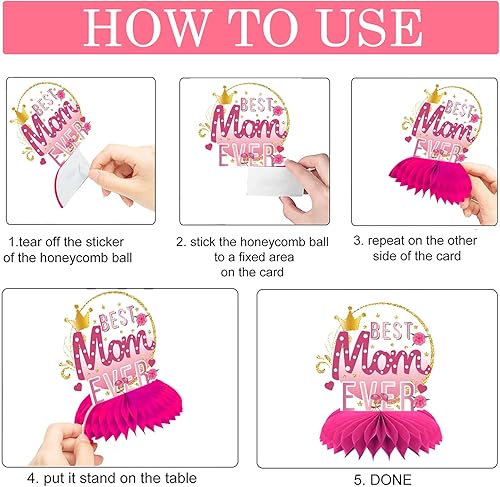 HOW TO USE

BEST Mom EVER

1.tear off the sticker of the honeycomb ball

BEST Mom EVER

2. stick the honeycomb ball to a fixed area on the card

BEST Mom EVER

3. repeat on the other side of the card

BEST Mom EVER

4. put it stand on the table

BEST Mom EVER

5. DONE