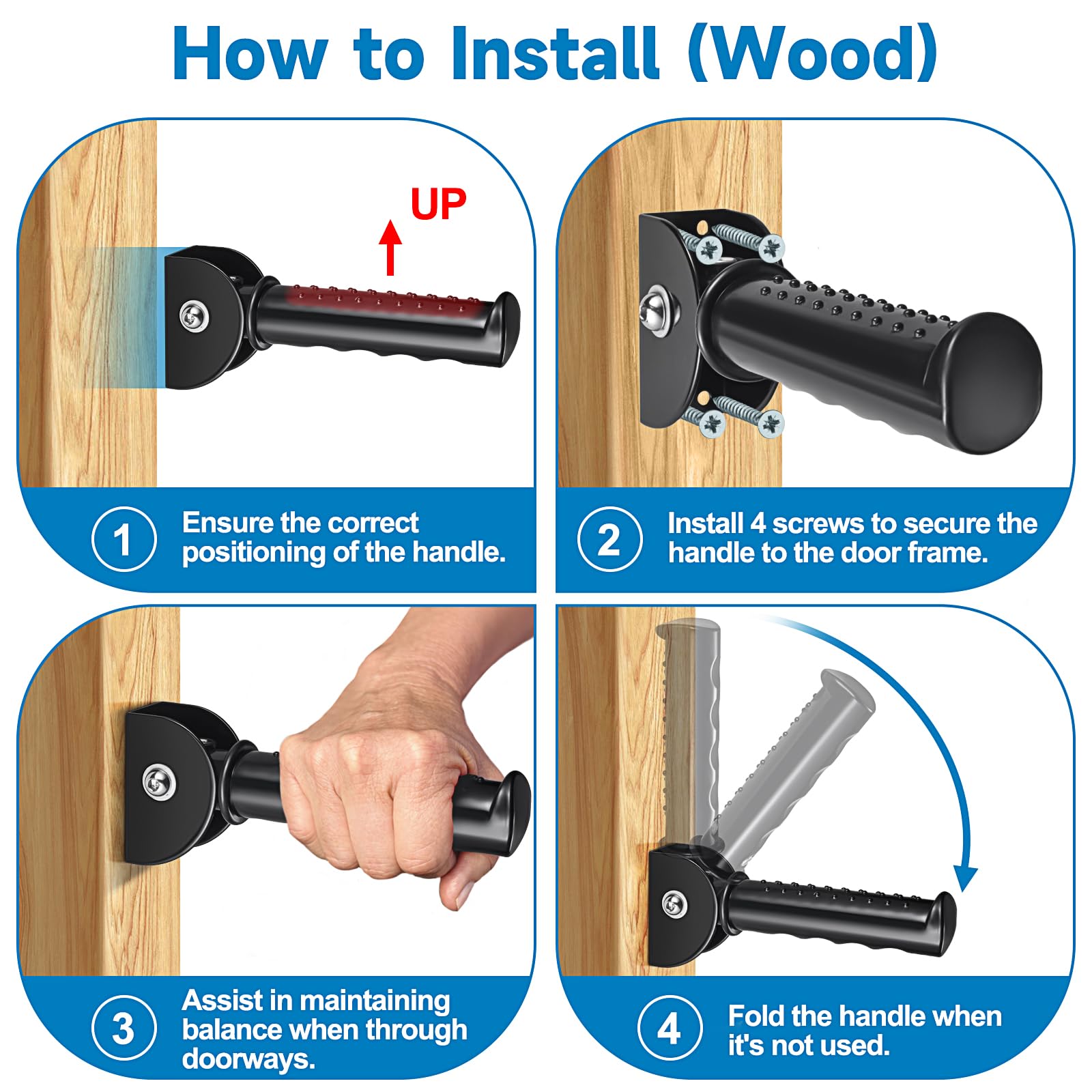 How to Install (Wood)

UP

1 Ensure the correct positioning of the handle.

2 Install 4 screws to secure the handle to the door frame.

3 Assist in maintaining balance when through doorways.

4 Fold the handle when it's not used.