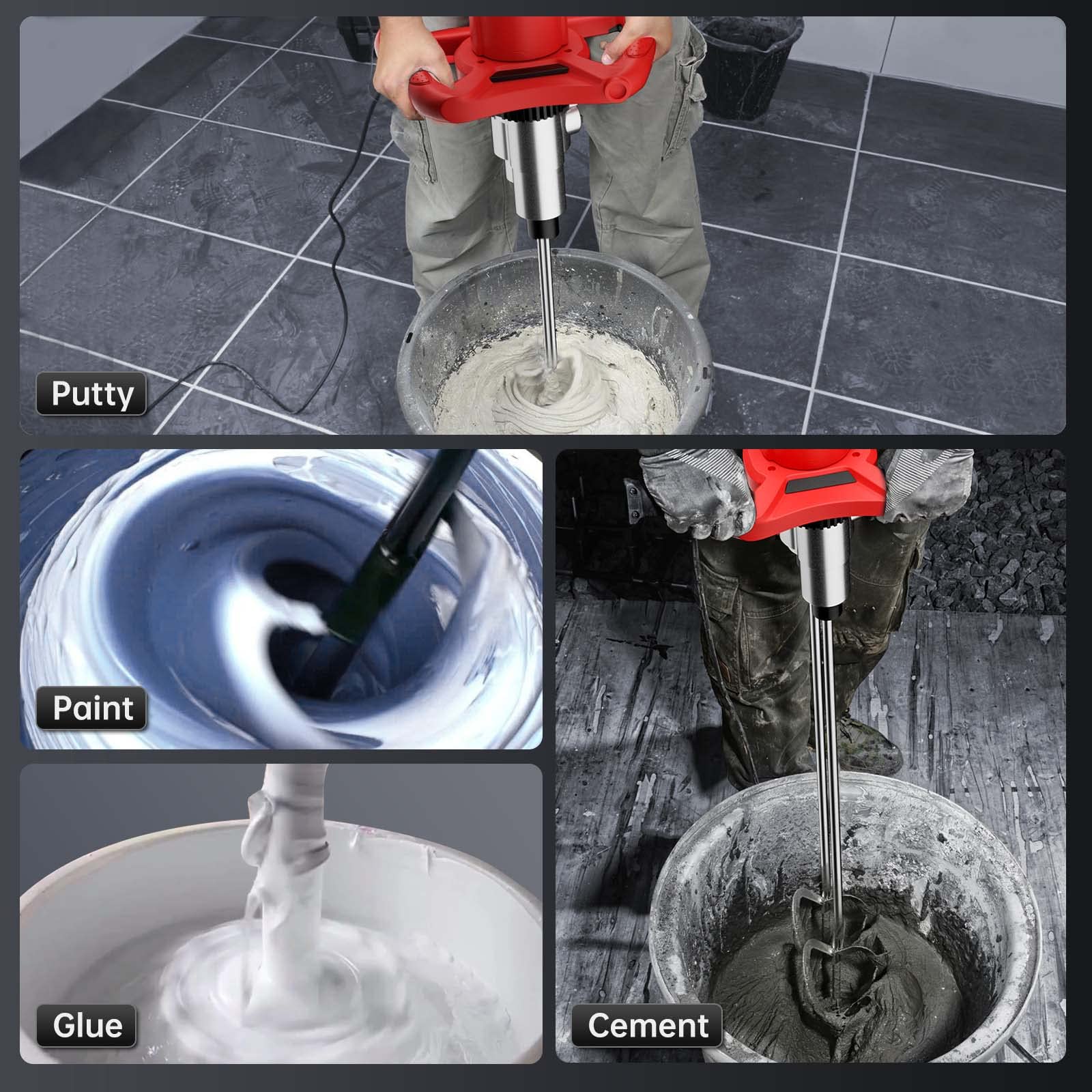 Putty

Paint

Glue

Cement