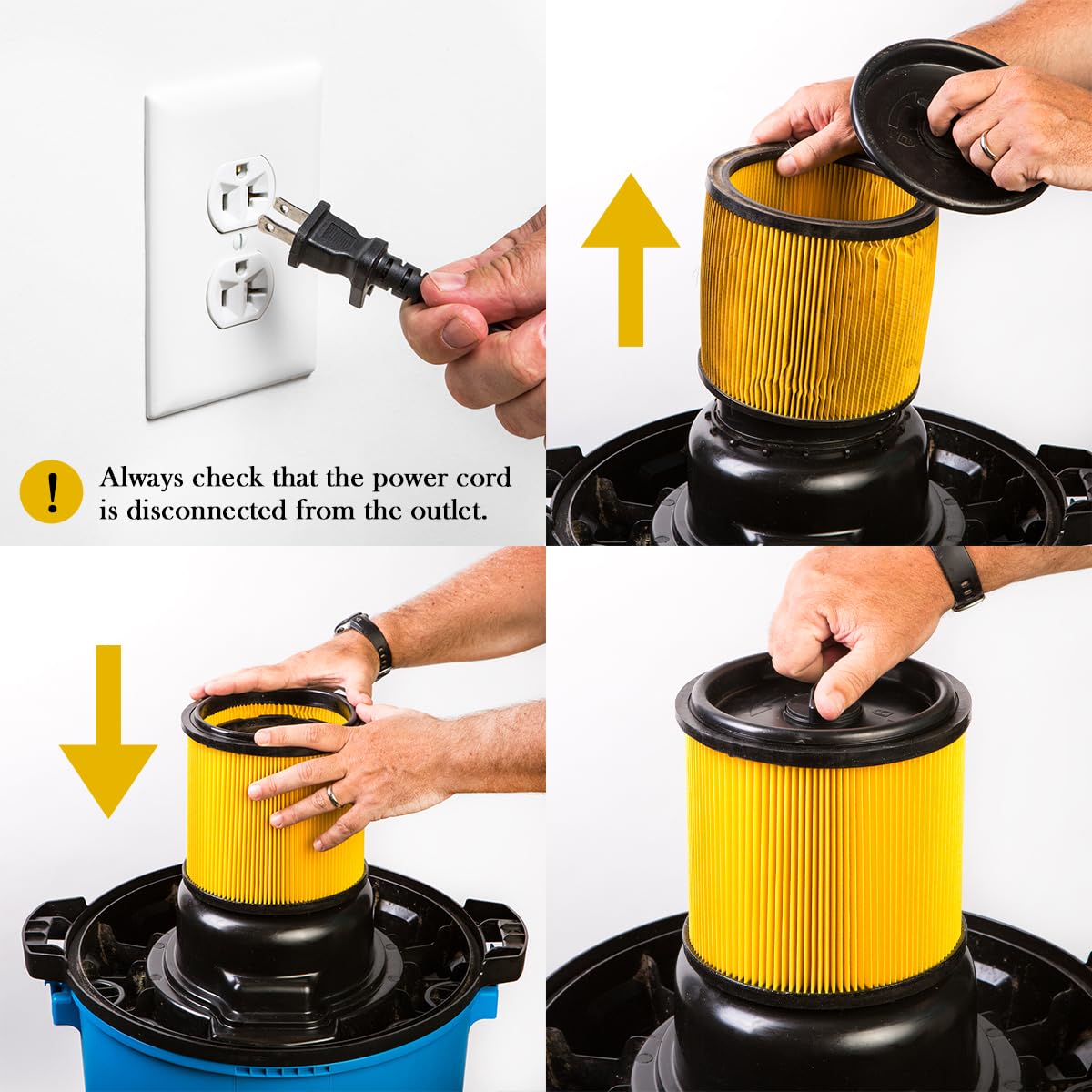 !

Always check that the power cord is disconnected from the outlet.