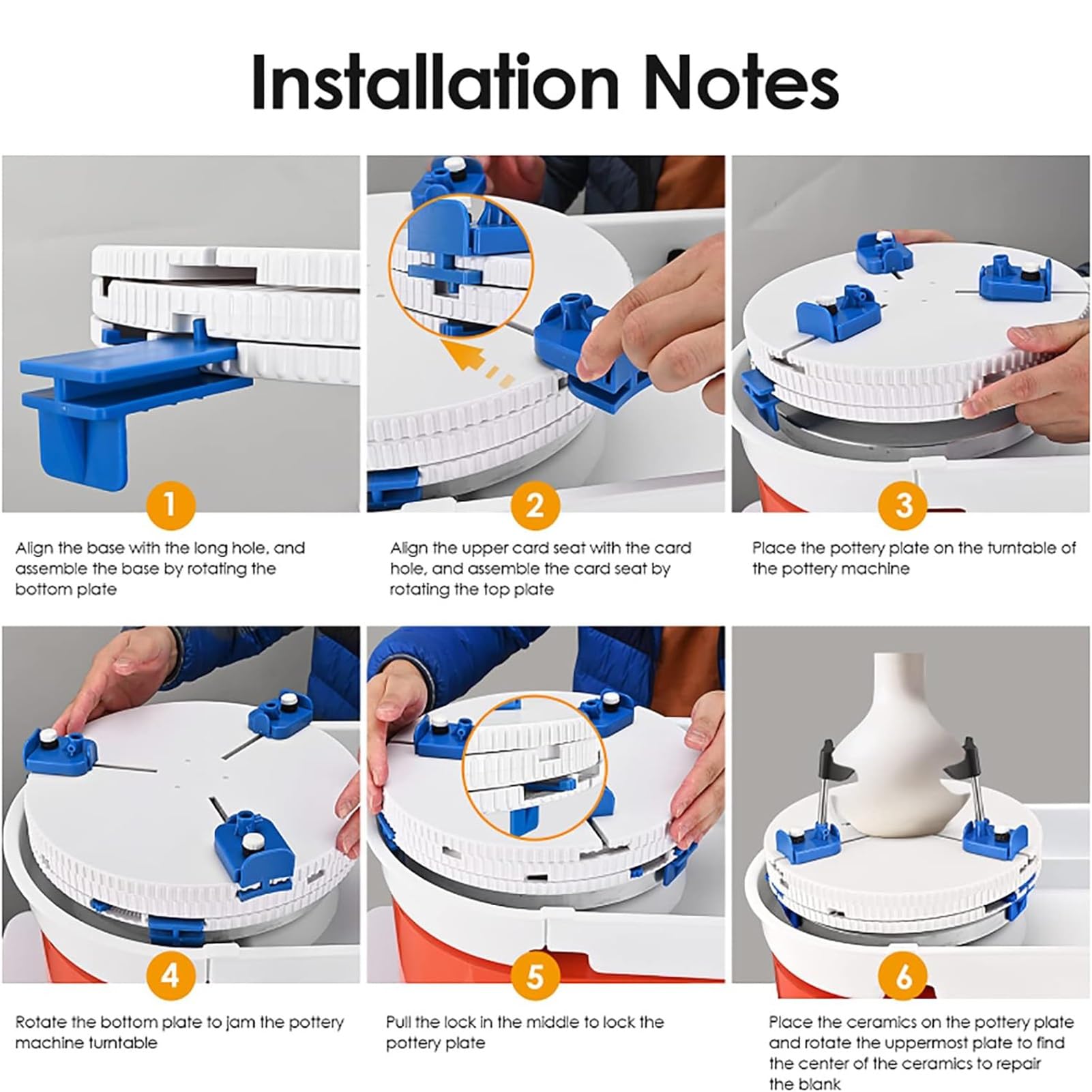 Installation Notes

1

Align the base with the long hole, and assemble the base by rotating the bottom plate

2

Align the upper card seat with the card hole, and assemble the card seat by rotating the top plate

3

Place the pottery plate on the turntable of the pottery machine

4

Rotate the bottom plate to jam the pottery machine turntable

5

Pull the lock in the middle to lock the pottery plate

6

Place the ceramics on the pottery plate and rotate the uppermost plate to find the center of the ceramics to repair the blank