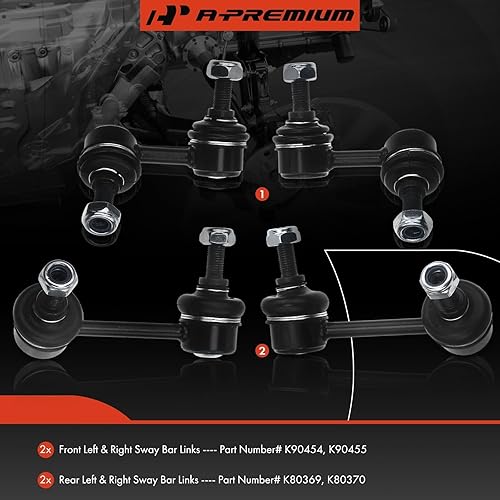 A-PREMIUM

1

2

2x Front Left & Right Sway Bar Links ---- Part Number# K90454, K90455

2x Rear Left & Right Sway Bar Links ---- Part Number# K80369, K80370