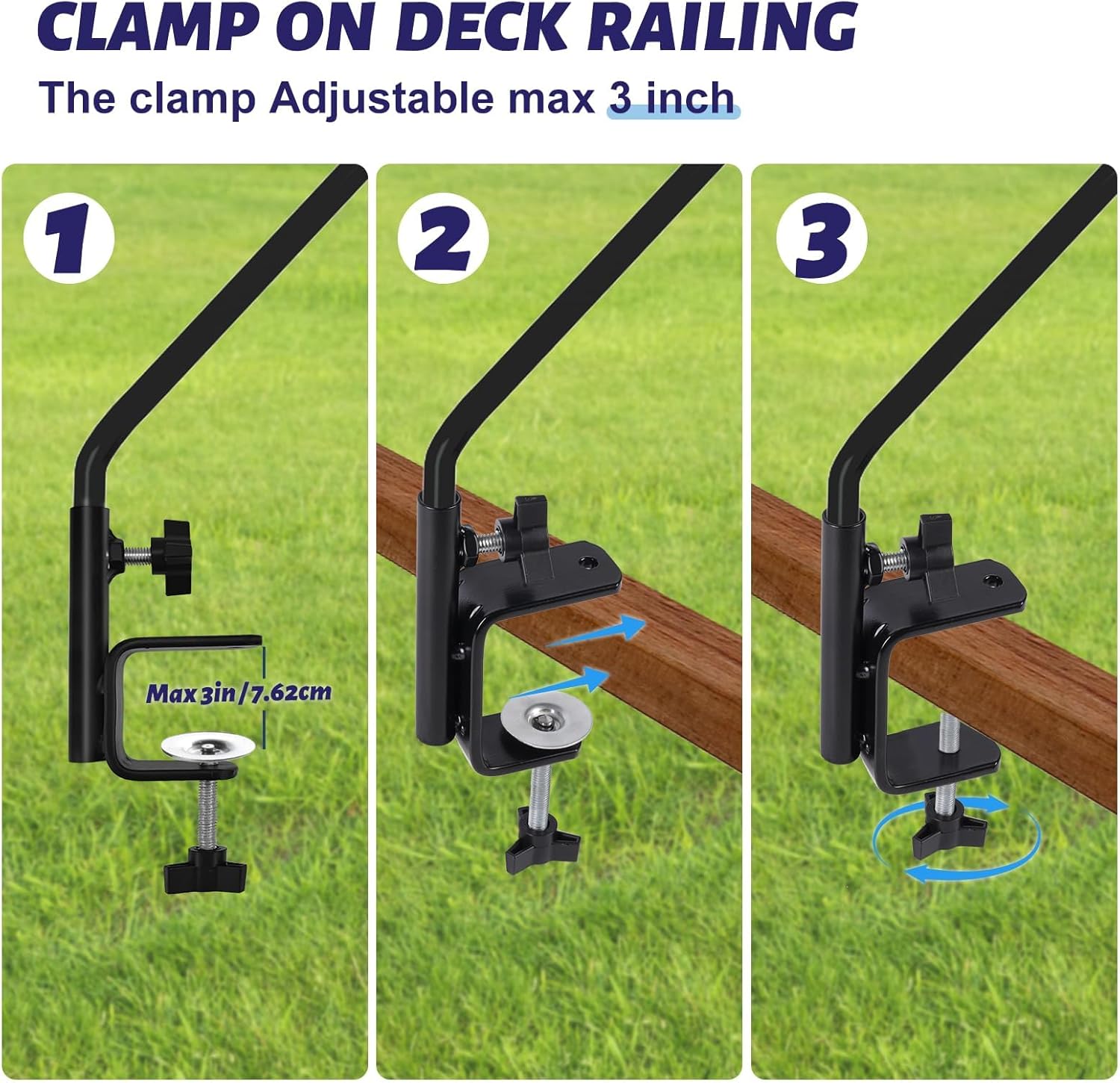 CLAMP ON DECK RAILING
The clamp Adjustable max 3 inch

1

Max 3in/7.62cm

2

3