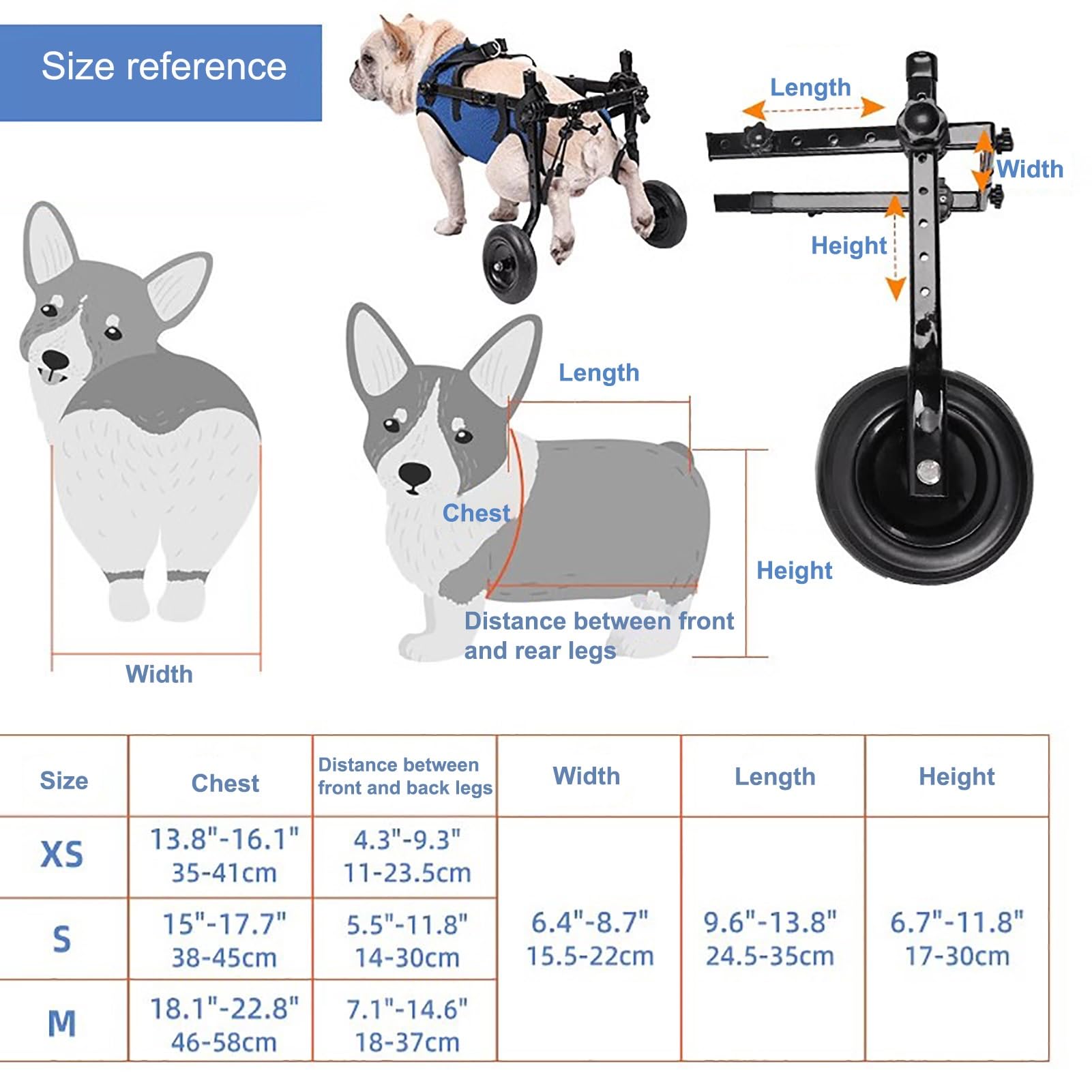 Size reference

Length

Width

Height

Length

Chest

Height

Distance between front and rear legs

Width

| Size | Chest | Distance between front and back legs | Width | Length | Height |
|---|---|---|---|---|---|
| XS | 13.8"-16.1" 35-41cm | 4.3"-9.3" 11-23.5cm | 6.4"-8.7" 15.5-22cm | 9.6"-13.8" 24.5-35cm | 6.7"-11.8" 17-30cm |
| S | 15"-17.7" 38-45cm | 5.5"-11.8" 14-30cm | | | |
| M | 18.1"-22.8" 46-58cm | 7.1"-14.6" 18-37cm | | | |