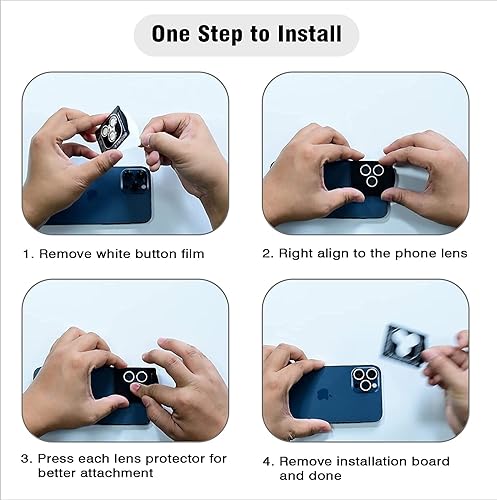 One Step to Install

1. Remove white button film

2. Right align to the phone lens

3. Press each lens protector for better attachment

4. Remove installation board and done