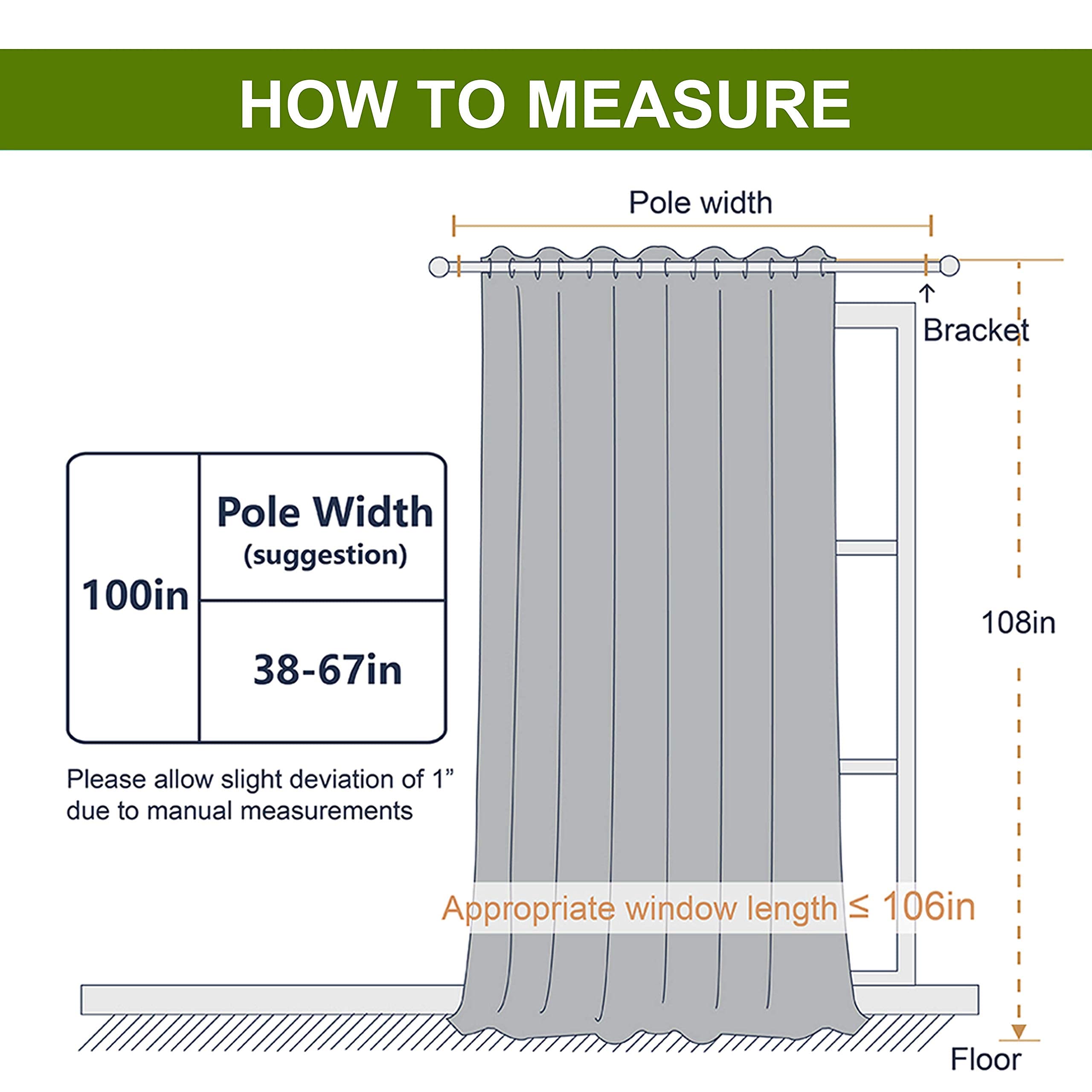 HOW TO MEASURE

Pole width

Bracket

| 100in | Pole Width (suggestion) |
|---|---|
| | 38-67in |

Please allow slight deviation of 1” due to manual measurements

108in

Appropriate window length ≤ 106in

Floor