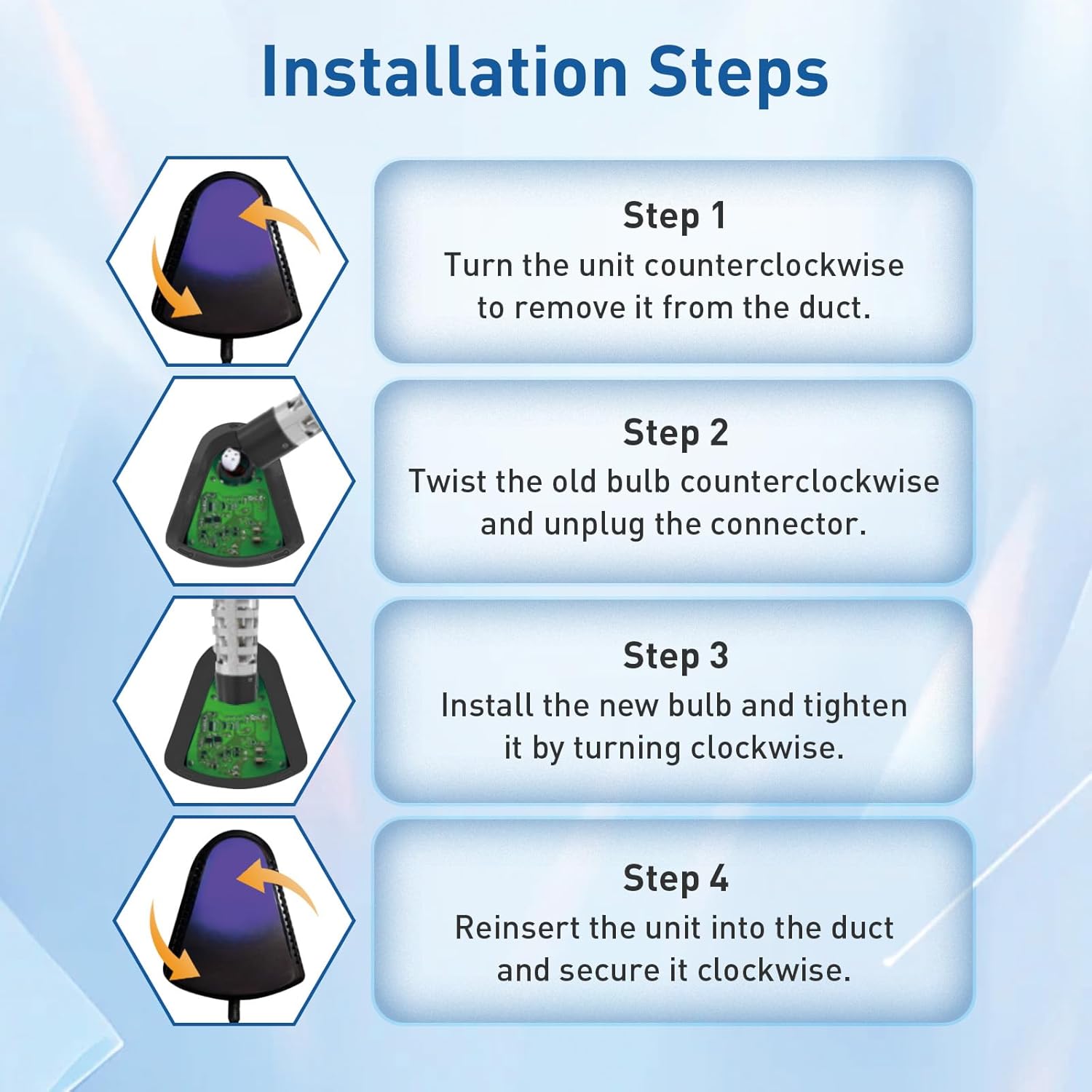 Installation Steps

Step 1
Turn the unit counterclockwise to remove it from the duct.

Step 2
Twist the old bulb counterclockwise and unplug the connector.

Step 3
Install the new bulb and tighten it by turning clockwise.

Step 4
Reinsert the unit into the duct and secure it clockwise.