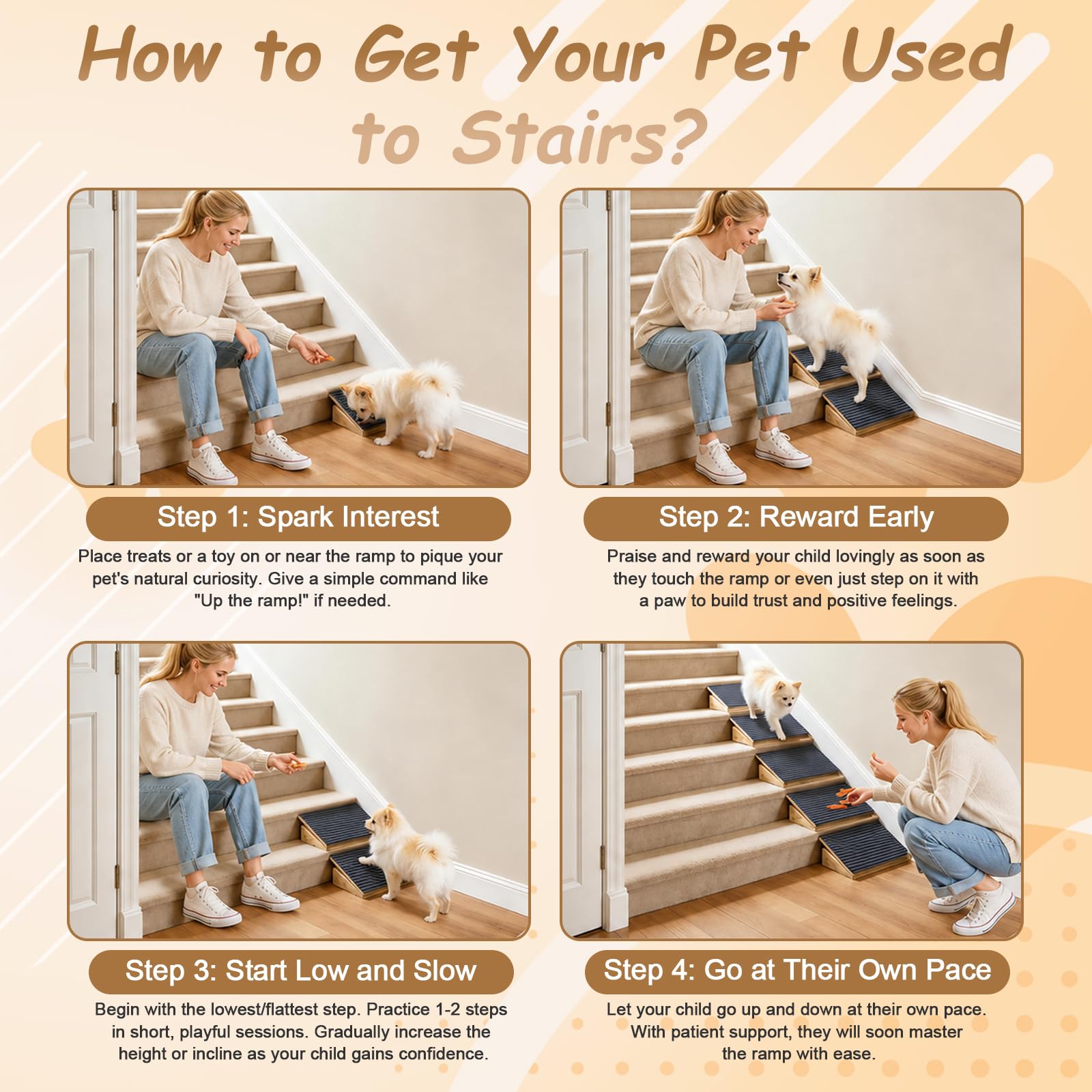 How to Get Your Pet Used to Stairs?

Step 1: Spark Interest

Place treats or a toy on or near the ramp to pique your pet's natural curiosity. Give a simple command like "Up the ramp!" if needed.

Step 2: Reward Early

Praise and reward your child lovingly as soon as they touch the ramp or even just step on it with a paw to build trust and positive feelings.

Step 3: Start Low and Slow

Begin with the lowest/flattest step. Practice 1-2 steps in short, playful sessions. Gradually increase the height or incline as your child gains confidence.

Step 4: Go at Their Own Pace

Let your child go up and down at their own pace. With patient support, they will soon master the ramp with ease.