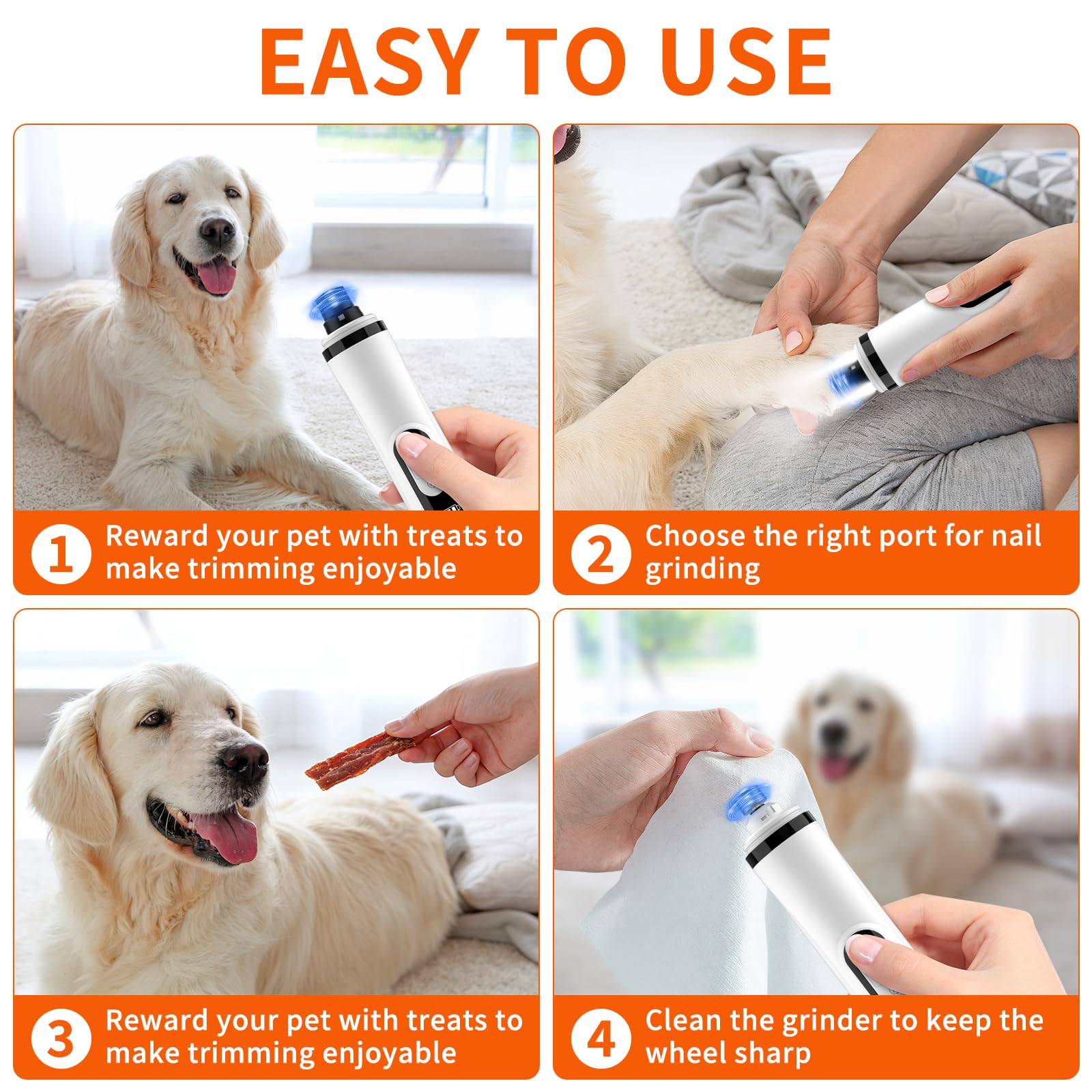 EASY TO USE

1 Reward your pet with treats to make trimming enjoyable

2 Choose the right port for nail grinding

3 Reward your pet with treats to make trimming enjoyable

4 Clean the grinder to keep the wheel sharp