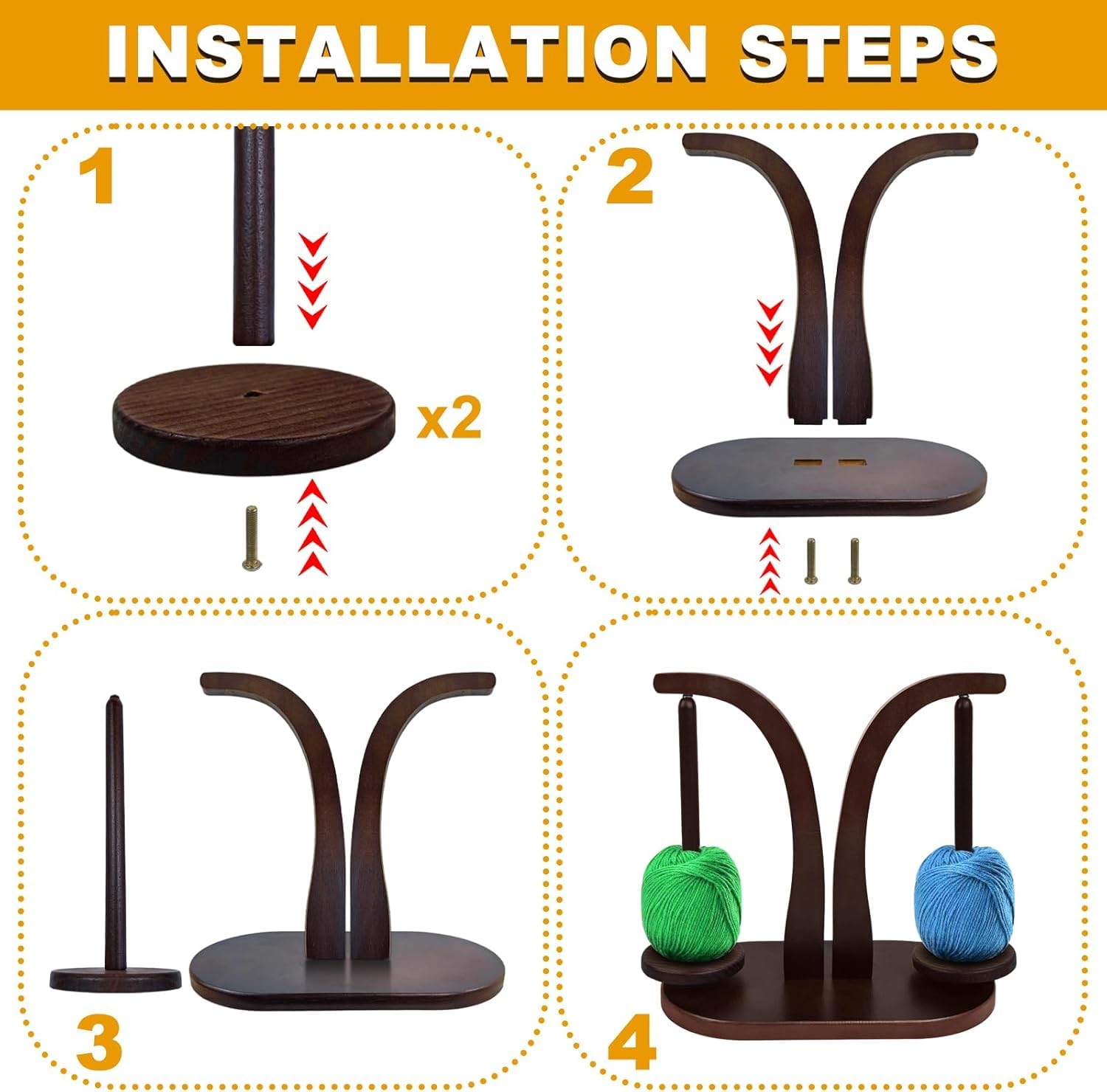 INSTALLATION STEPS

1

x2

2

3

4