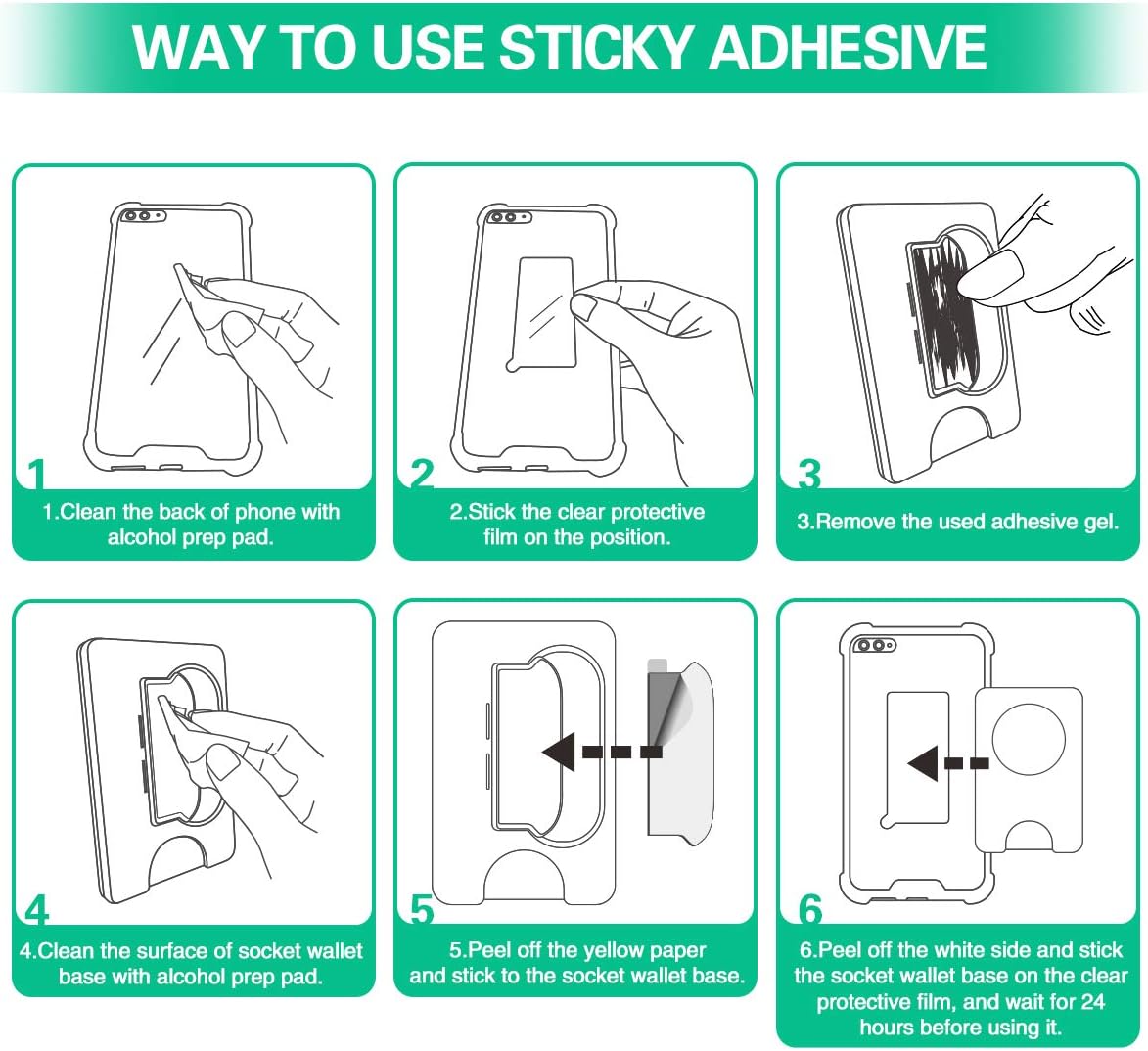 WAY TO USE STICKY ADHESIVE

1

1.Clean the back of phone with alcohol prep pad.

2

2.Stick the clear protective film on the position.

3

3.Remove the used adhesive gel.

4

4.Clean the surface of socket wallet base with alcohol prep pad.

5

5.Peel off the yellow paper and stick to the socket wallet base.

6

6.Peel off the white side and stick the socket wallet base on the clear protective film, and wait for 24 hours before using it.