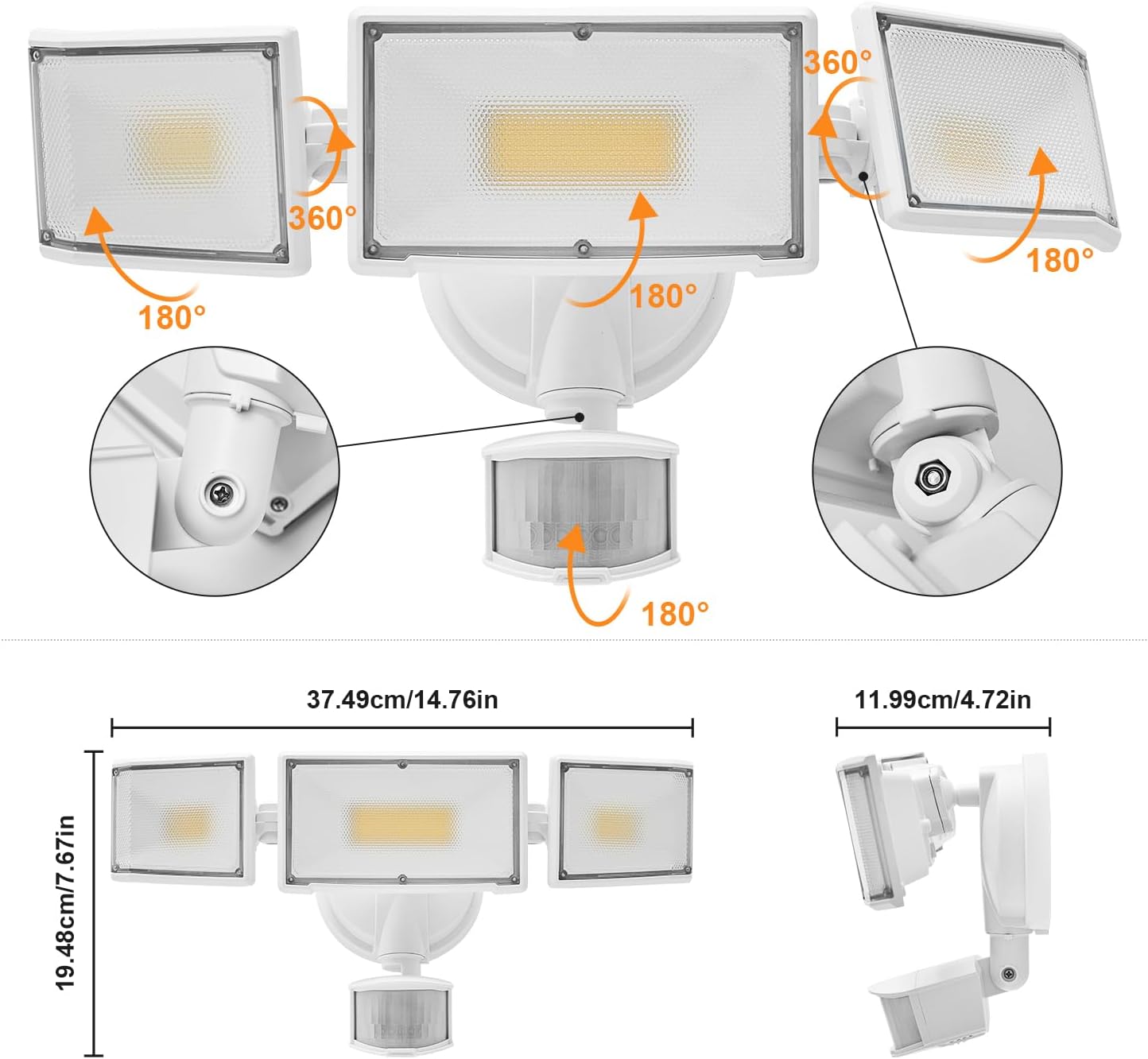 360°
360°
180°
180°
180°
180°
37.49cm/14.76in
11.99cm/4.72in
19.48cm/7.67in