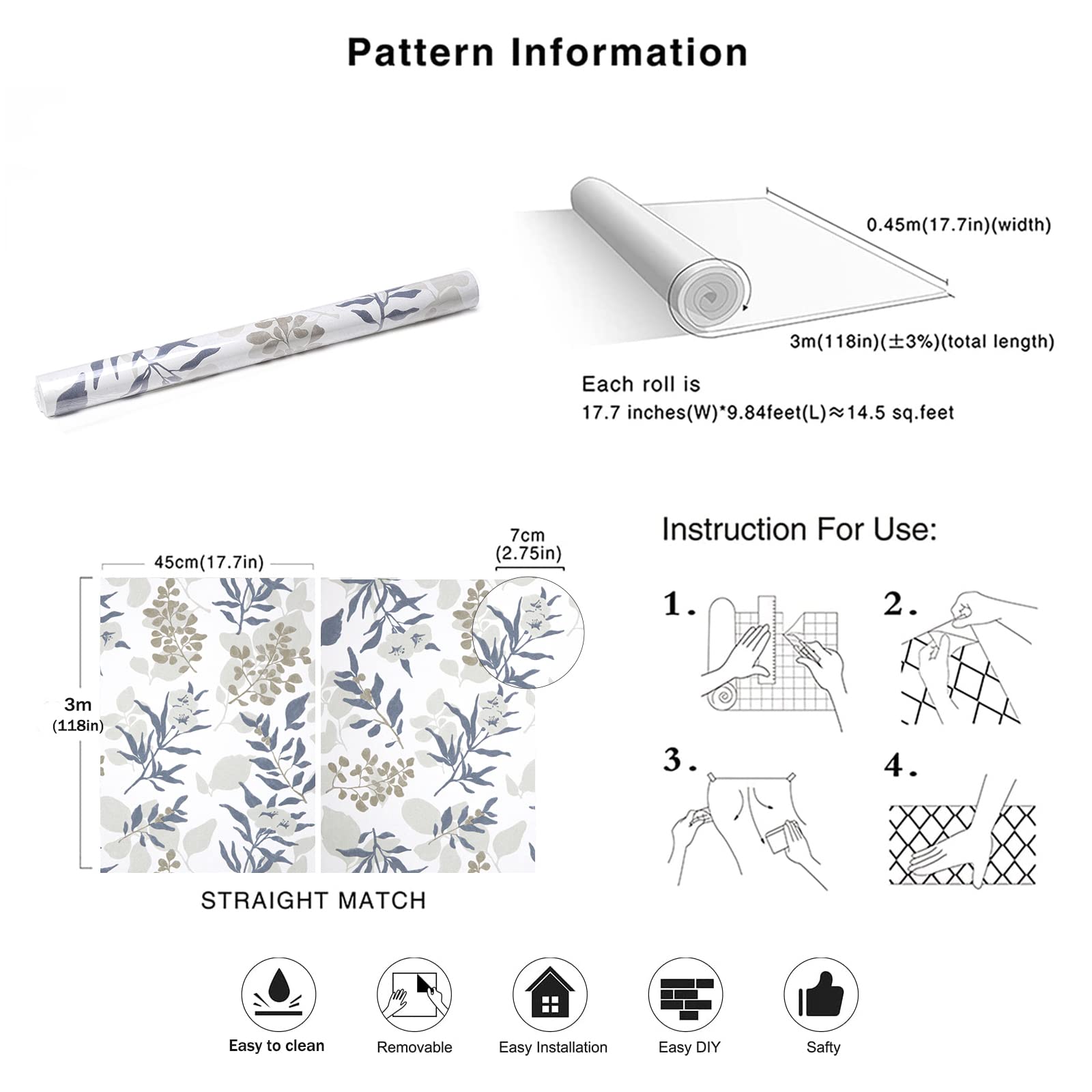 Pattern Information

0.45m(17.7in)(width)

3m(118in)(±3%)(total length)

Each roll is
17.7 inches(W)*9.84feet(L)≈14.5 sq.feet

45cm(17.7in)

7cm
(2.75in)

3m
(118in)

STRAIGHT MATCH

Instruction For Use:

1.

2.

3.

4.

Easy to clean

Removable

Easy Installation

Easy DIY

Safty