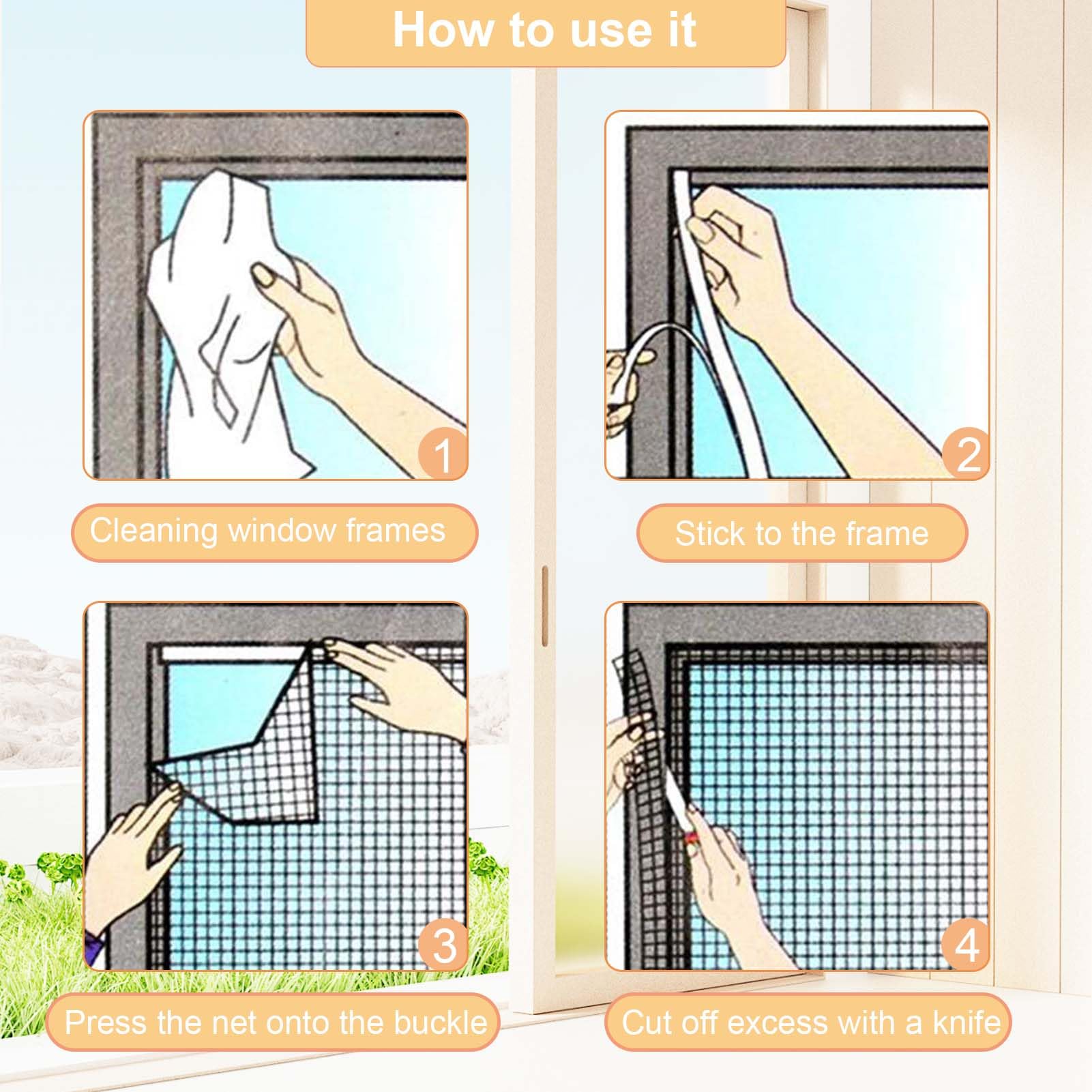 How to use it

1

Cleaning window frames

2

Stick to the frame

3

Press the net onto the buckle

4

Cut off excess with a knife