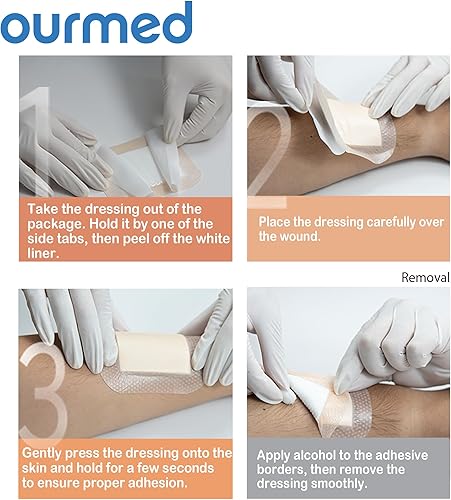 ourmed

1

Take the dressing out of the package. Hold it by one of the side tabs, then peel off the white liner.

2

Place the dressing carefully over the wound.

Removal

3

Gently press the dressing onto the skin and hold for a few seconds to ensure proper adhesion.

Apply alcohol to the adhesive borders, then remove the dressing smoothly.