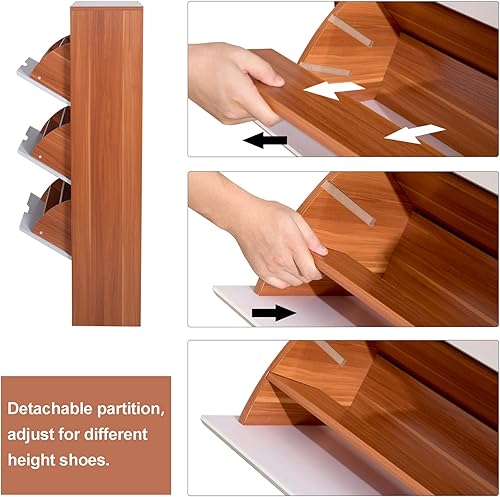 Detachable partition, adjust for different height shoes.