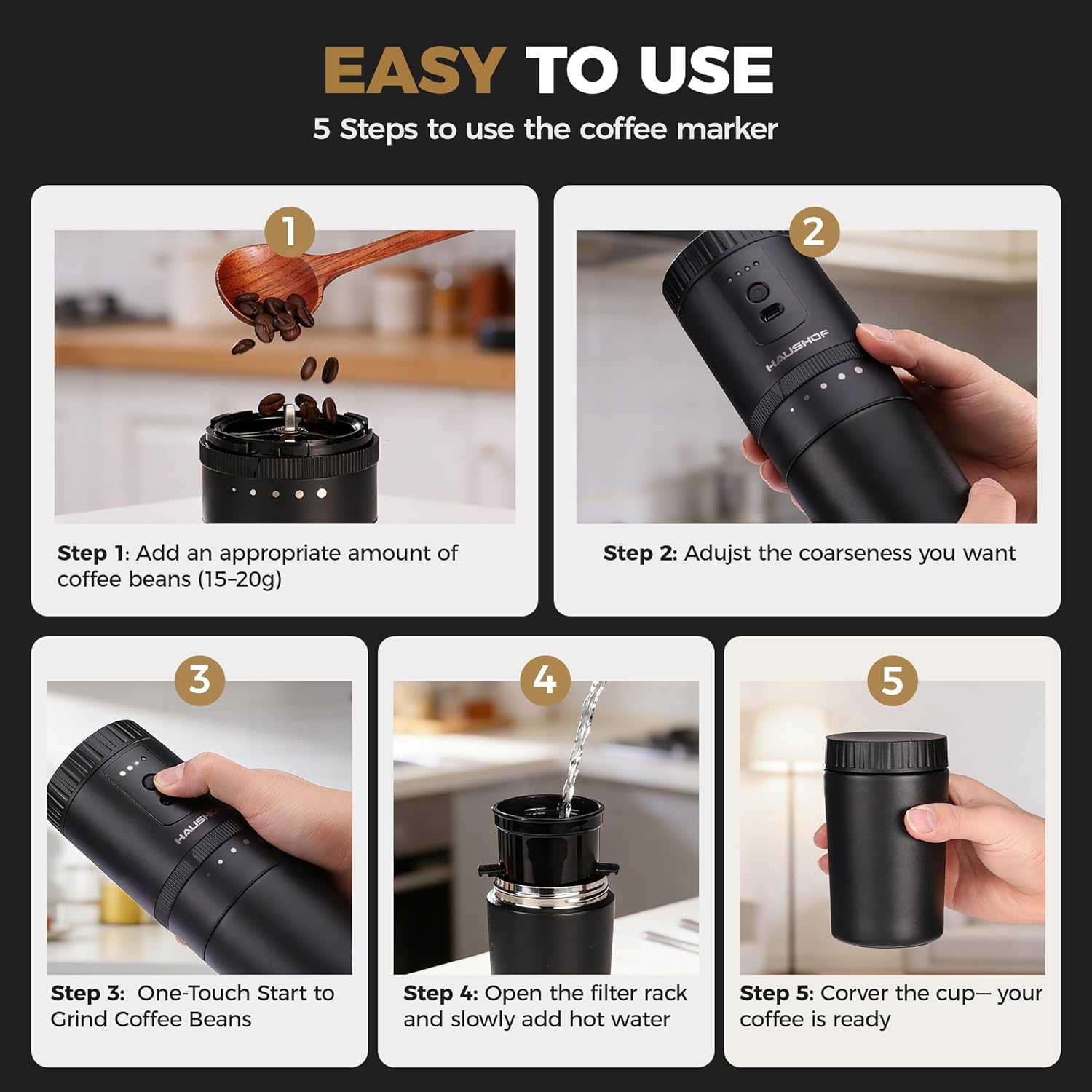 EASY TO USE

5 Steps to use the coffee marker

1

Step 1: Add an appropriate amount of coffee beans (15–20g)

2

HAUSHOF

Step 2: Adujst the coarseness you want

3

HAUSHOF

Step 3: One-Touch Start to Grind Coffee Beans

4

Step 4: Open the filter rack and slowly add hot water

5

Step 5: Corver the cup— your coffee is ready