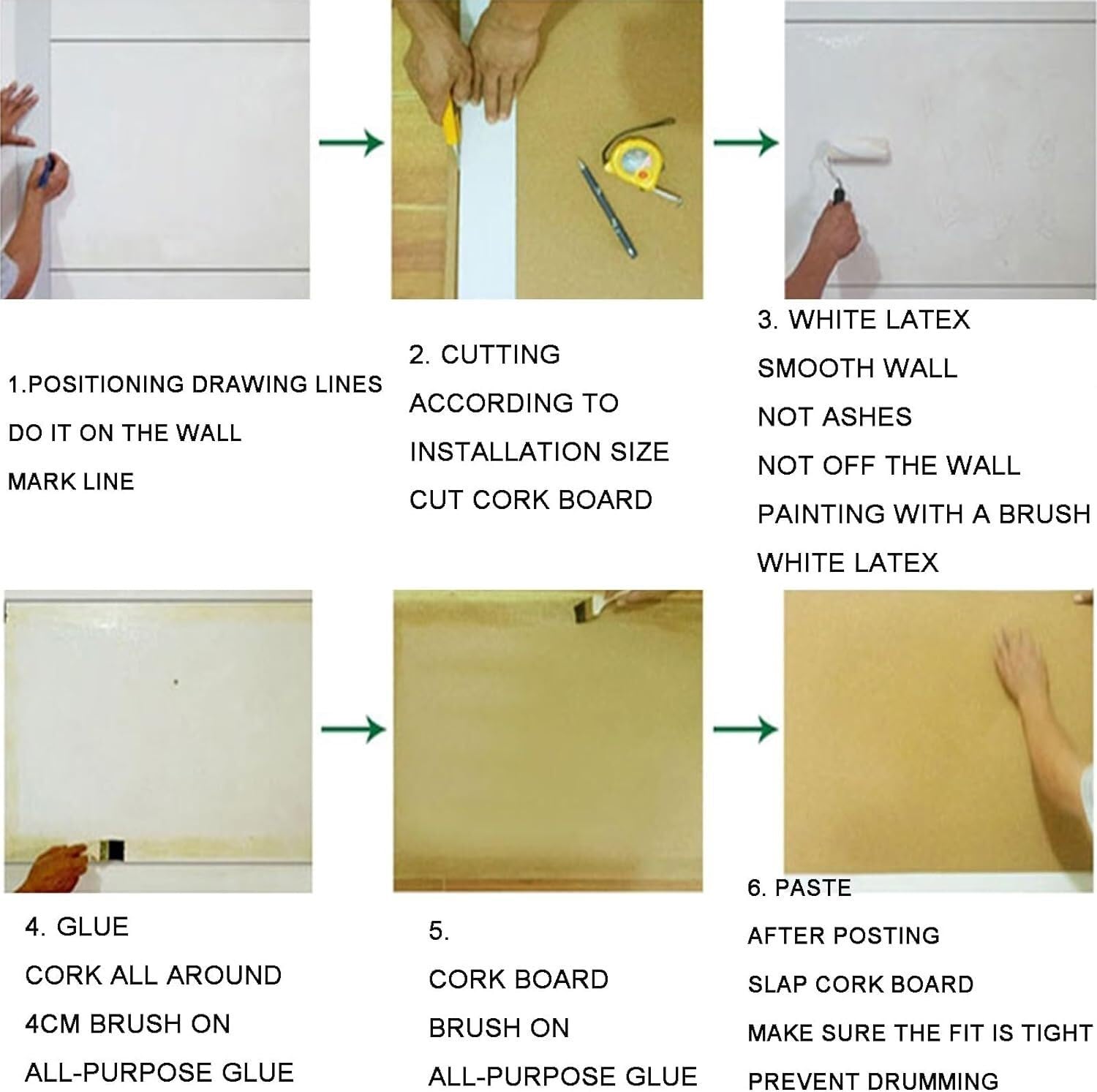 1.POSITIONING DRAWING LINES
DO IT ON THE WALL
MARK LINE

2. CUTTING
ACCORDING TO
INSTALLATION SIZE
CUT CORK BOARD

3. WHITE LATEX
SMOOTH WALL
NOT ASHES
NOT OFF THE WALL
PAINTING WITH A BRUSH
WHITE LATEX

4. GLUE
CORK ALL AROUND
4CM BRUSH ON
ALL-PURPOSE GLUE

5.
CORK BOARD
BRUSH ON
ALL-PURPOSE GLUE

6. PASTE
AFTER POSTING
SLAP CORK BOARD
MAKE SURE THE FIT IS TIGHT
PREVENT DRUMMING